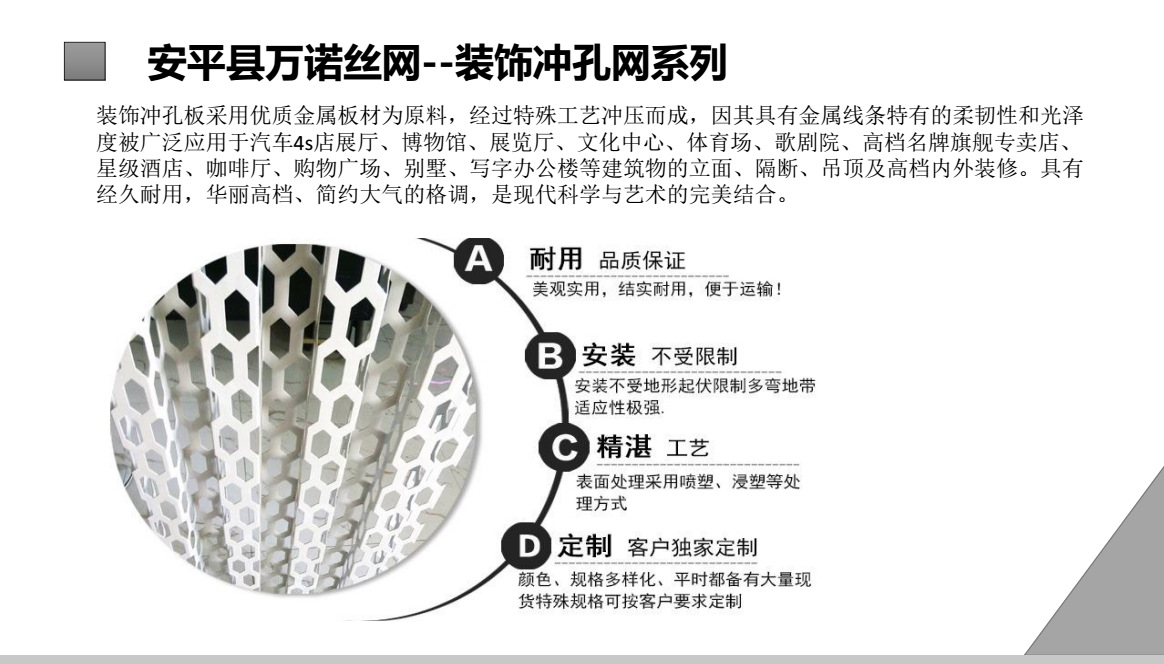 安平县万诺丝网--装饰冲孔网系列

装饰冲孔板采用优质金属板材为原料，经过特殊工艺冲压而成，因其具有金属线条特有的柔韧性和光泽度被广泛应用于汽车4s店展厅、博物馆、展览厅、文化中心、体育场、歌剧院、高档名牌旗舰专卖店、星级酒店、咖啡厅、购物广场、别墅、写字办公楼等建筑物的立面、隔断、吊顶及高档内外装修。具有经久耐用，华丽高档、简约大气的格调，是现代科学与艺术的完美结合。

A 耐用 品质保证
美观实用，结实耐用，便于运输！

B 安装 不受限制
安装不受地形起伏限制多弯地带适应性极强.

C 精湛 工艺
表面处理采用喷塑、浸塑等处理方式

D 定制 客户独家定制
颜色、规格多样化、平时都备有大量现货特殊规格可按客户要求定制