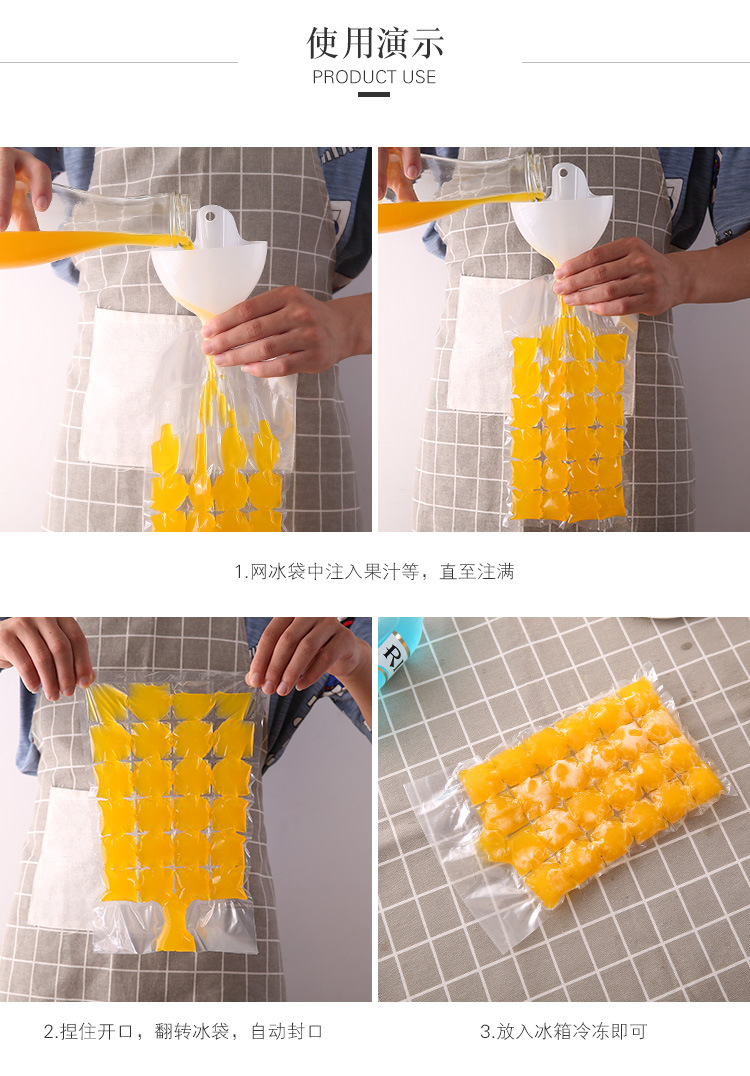 使用演示
PRODUCT USE

1.网冰袋中注入果汁等，直至注满

2.捏住开口，翻转冰袋，自动封口

3.放入冰箱冷冻即可