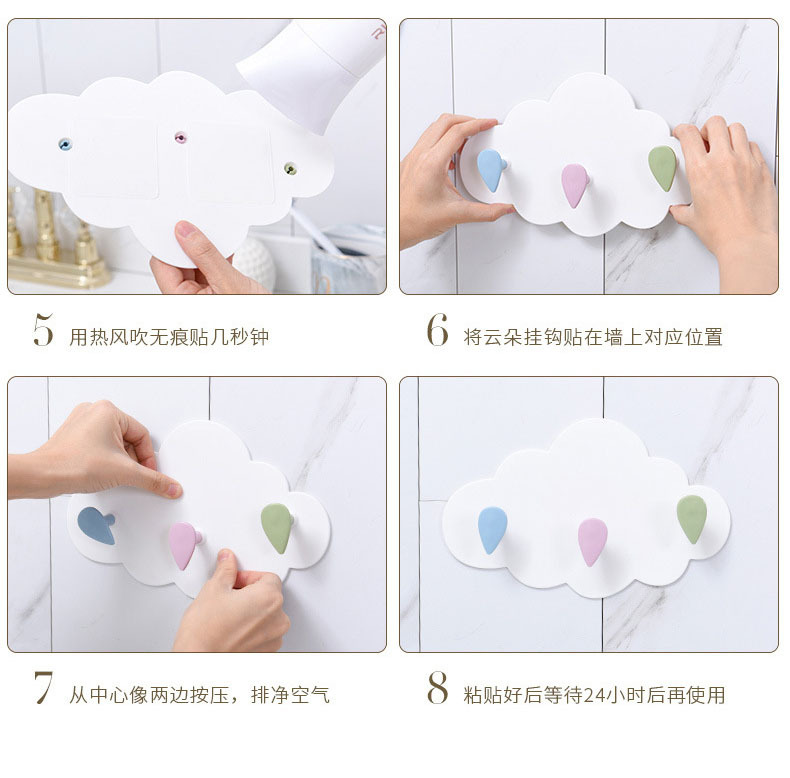 5 用热风吹无痕贴几秒钟

6 将云朵挂钩贴在墙上对应位置

7 从中心像两边按压，排净空气

8 粘贴好后等待24小时后再使用