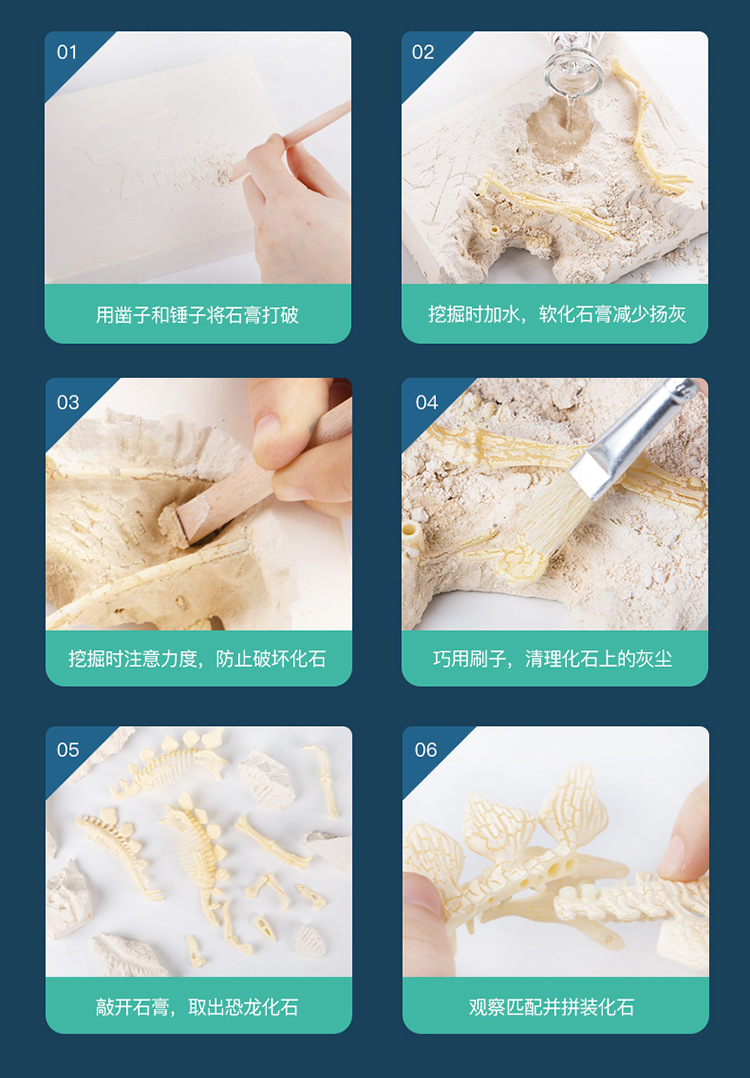 01

用凿子和锤子将石膏打破

02

挖掘时加水，软化石膏减少扬灰

03

挖掘时注意力度，防止破坏化石

04

巧用刷子，清理化石上的灰尘

05

敲开石膏，取出恐龙化石

06

观察匹配并拼装化石