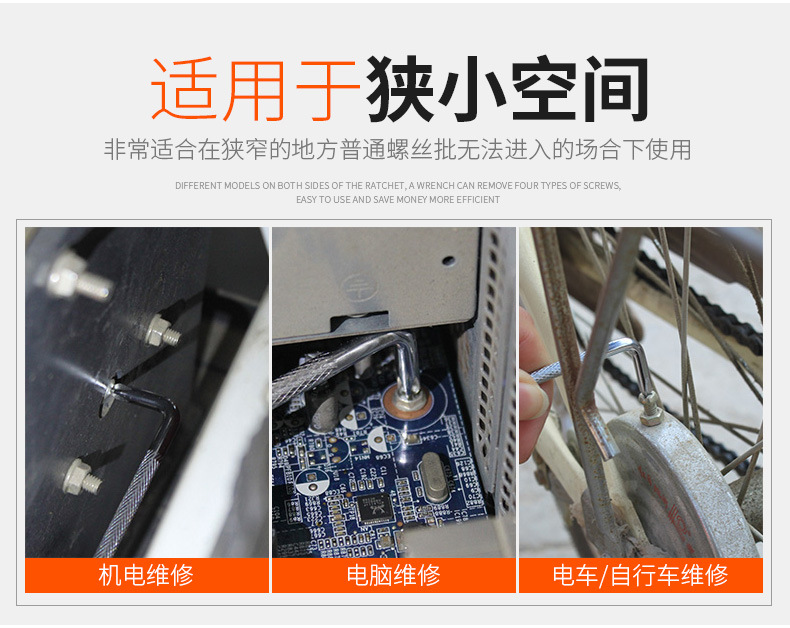 适用于狭小空间

非常适合在狭窄的地方普通螺丝批无法进入的场合下使用

DIFFERENT MODELS ON BOTH SIDES OF THE RATCHET, A WRENCH CAN REMOVE FOUR TYPES OF SCREWS, EASY TO USE AND SAVE MONEY MORE EFFICIENT

机电维修

电脑维修

电车/自行车维修