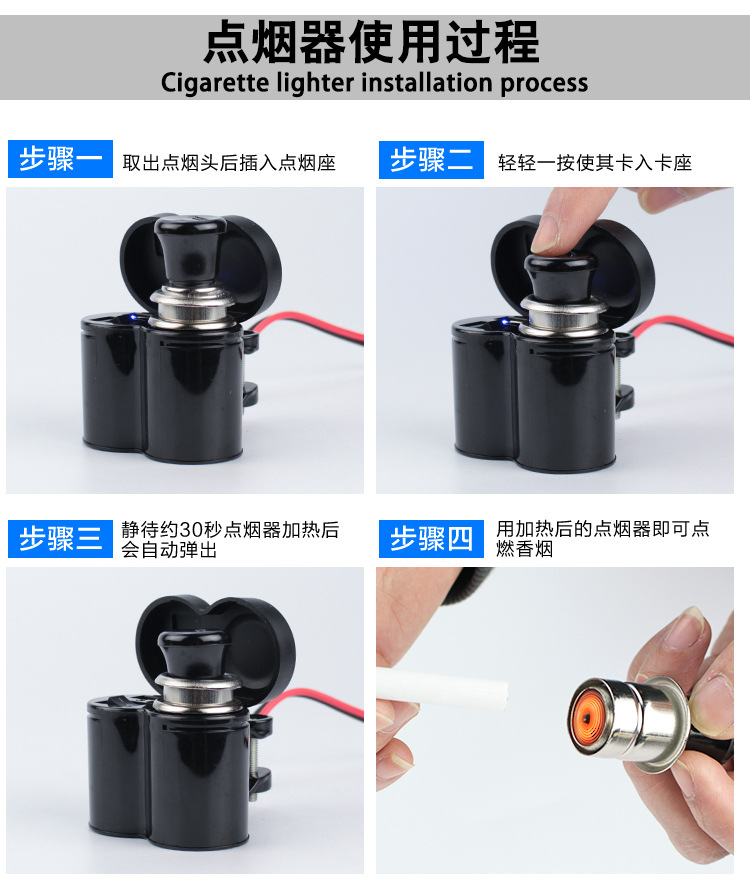 点烟器使用过程
Cigarette lighter installation process

步骤一 取出点烟头后插入点烟座

步骤二 轻轻一按使其卡入卡座

步骤三 静待约30秒点烟器加热后会自动弹出

步骤四 用加热后的点烟器即可点燃香烟