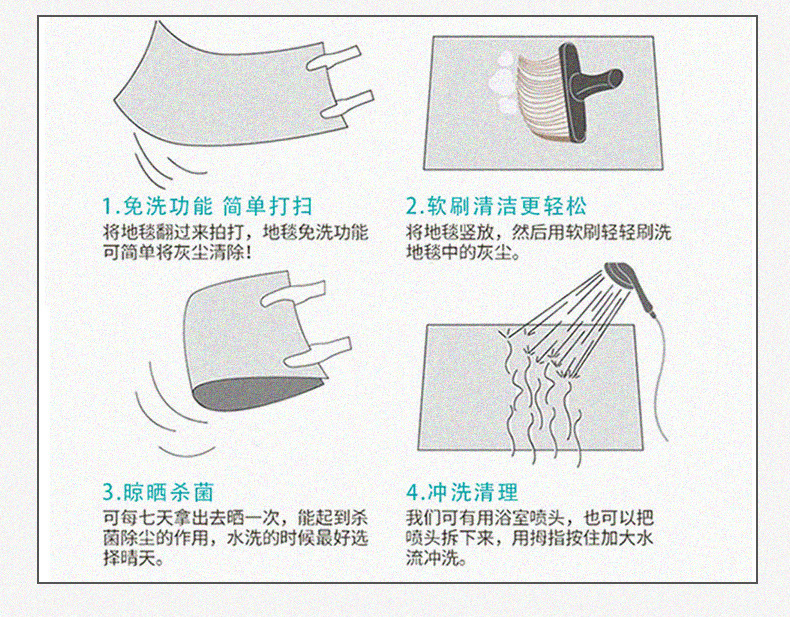 1.免洗功能 简单打扫

将地毯翻过来拍打，地毯免洗功能可简单将灰尘清除！

2.软刷清洁更轻松

将地毯竖放，然后用软刷轻轻刷洗地毯中的灰尘。

3.晾晒杀菌

可每七天拿出去晒一次，能起到杀菌除尘的作用，水洗的时候最好选择晴天。

4.冲洗清理

我们可有用浴室喷头，也可以把喷头拆下来，用拇指按住加大水流冲洗。