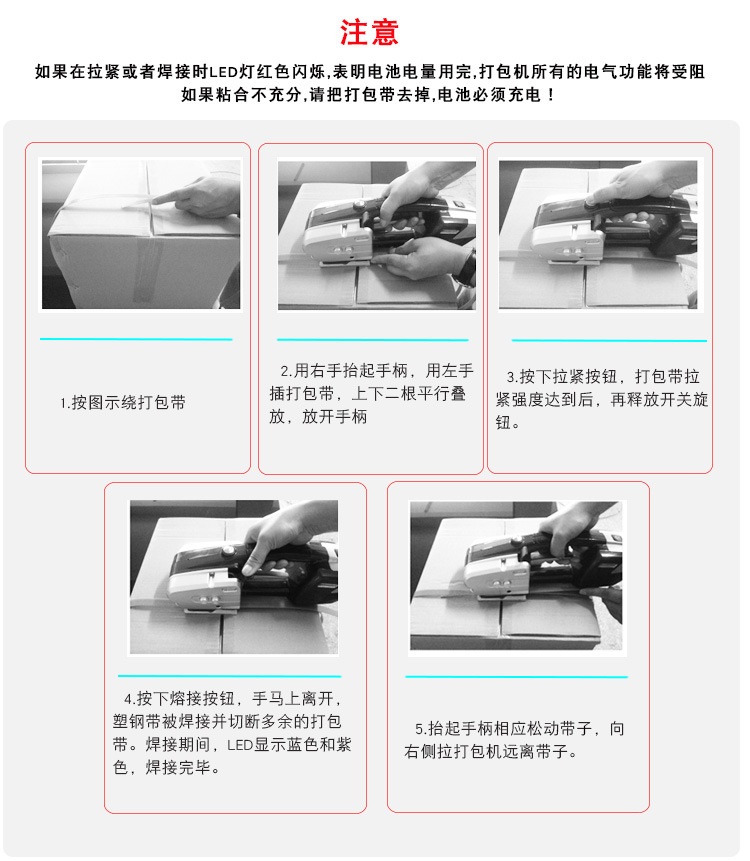 注意

如果在拉紧或者焊接时LED灯红色闪烁,表明电池电量用完,打包机所有的电气功能将受阻
如果粘合不充分,请把打包带去掉,电池必须充电！

1.按图示绕打包带

2.用右手抬起手柄，用左手插打包带，上下二根平行叠放，放开手柄

3.按下拉紧按钮，打包带拉紧强度达到后，再释放开关旋钮。

4.按下熔接按钮，手马上离开，塑钢带被焊接并切断多余的打包带。焊接期间，LED显示蓝色和紫色，焊接完毕。

5.抬起手柄相应松动带子，向右侧拉打包机远离带子。