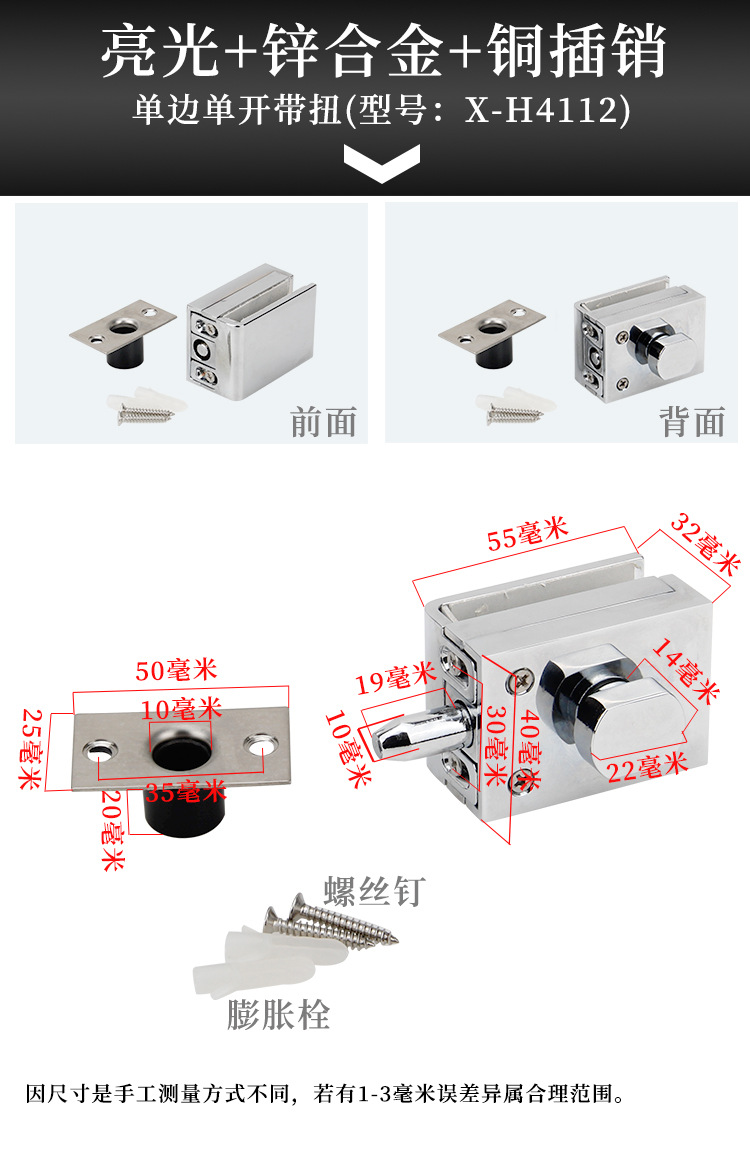 亮光+锌合金+铜插销

单边单开带扭(型号：X-H4112)

前面

背面

50毫米

10毫米

25毫米

35毫米

20毫米

55毫米

32毫米

19毫米

10毫米

30毫米

40毫米

14毫米

22毫米

螺丝钉

膨胀栓

因尺寸是手工测量方式不同，若有1-3毫米误差异属合理范围。