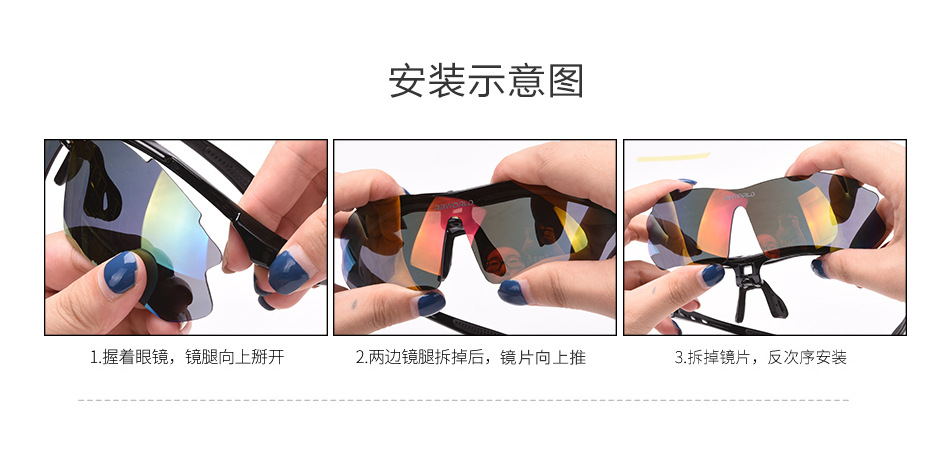 安装示意图

1.握着眼镜，镜腿向上掰开

2.两边镜腿拆掉后，镜片向上推

3.拆掉镜片，反次序安装