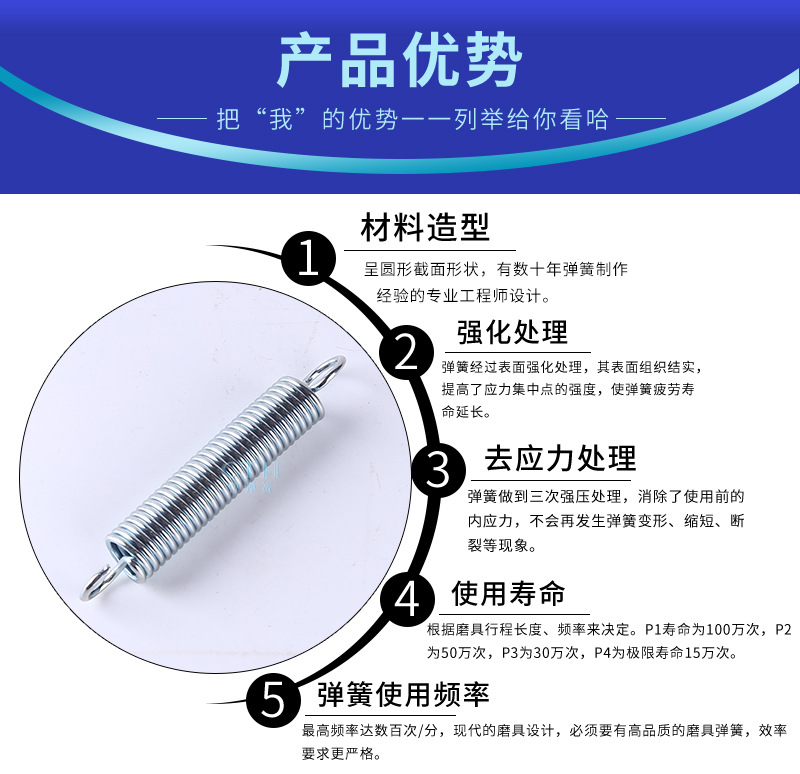 产品优势

把“我”的优势一一列举给你看哈

1
材料造型
呈圆形截面形状，有数十年弹簧制作经验的专业工程师设计。

2
强化处理
弹簧经过表面强化处理，其表面组织结实，提高了应力集中点的强度，使弹簧疲劳寿命延长。

3
去应力处理
弹簧做到三次强压处理，消除了使用前的内应力，不会再发生弹簧变形、缩短、断裂等现象。

4
使用寿命
根据磨具行程长度、频率来决定。P1寿命为100万次，P2为50万次，P3为30万次，P4为极限寿命15万次。

5
弹簧使用频率
最高频率达数百次/分，现代的磨具设计，必须要有高品质的磨具弹簧，效率要求更严格。