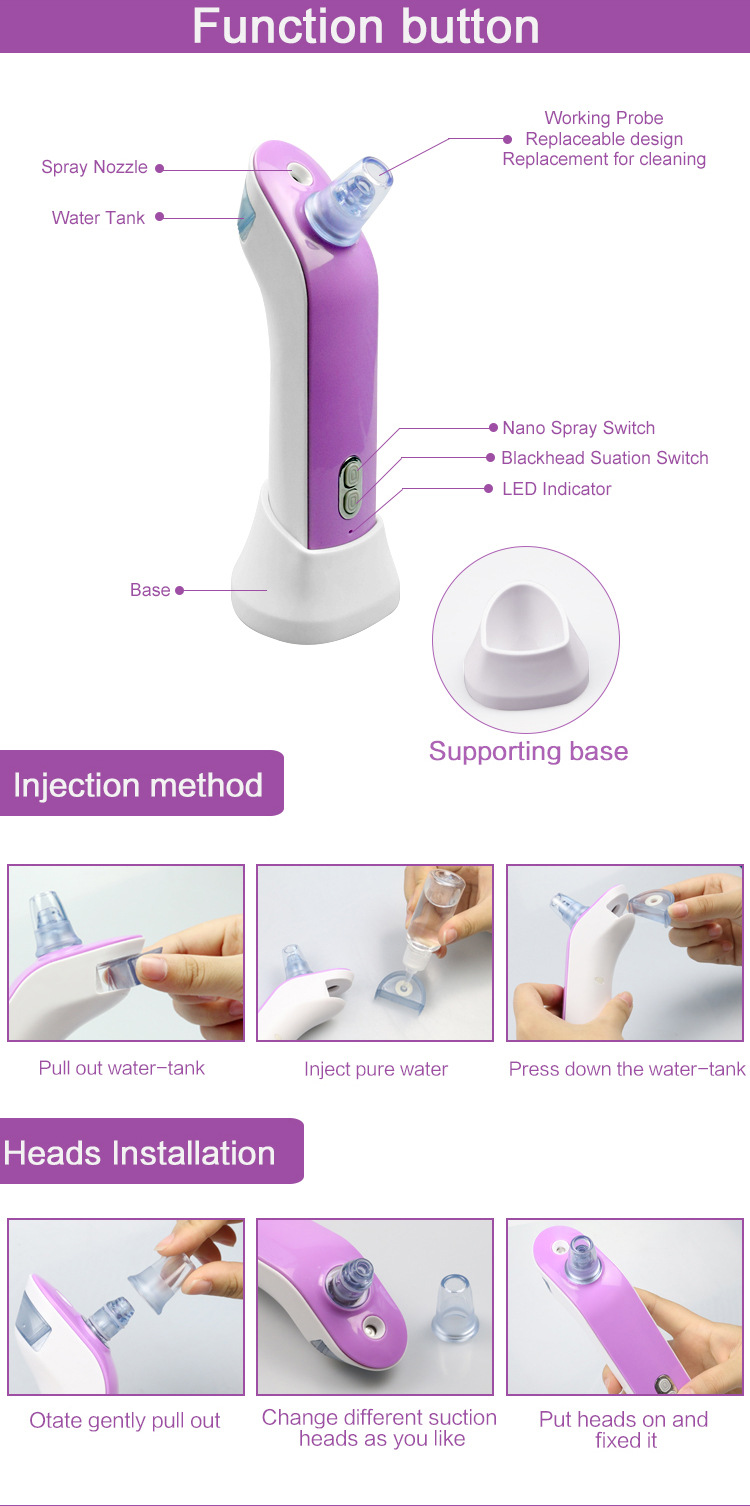 Function button

Spray Nozzle

Water Tank

Working Probe
Replaceable design
Replacement for cleaning

Nano Spray Switch

Blackhead Suation Switch

LED Indicator

Base

Supporting base

Injection method

Pull out water-tank

Inject pure water

Press down the water-tank

Heads Installation

Otate gently pull out

Change different suction heads as you like

Put heads on and fixed it