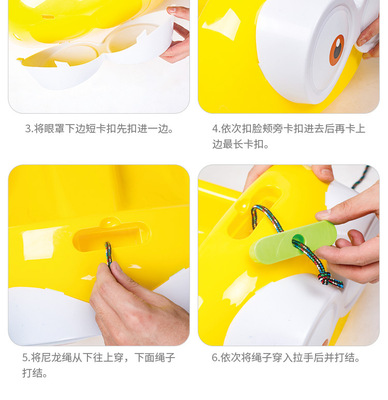 3.将眼罩下边短卡扣先扣进一边。

4.依次扣脸颊旁卡扣进去后再卡上边最长卡扣。

5.将尼龙绳从下往上穿，下面绳子打结。

6.依次将绳子穿入拉手后并打结。