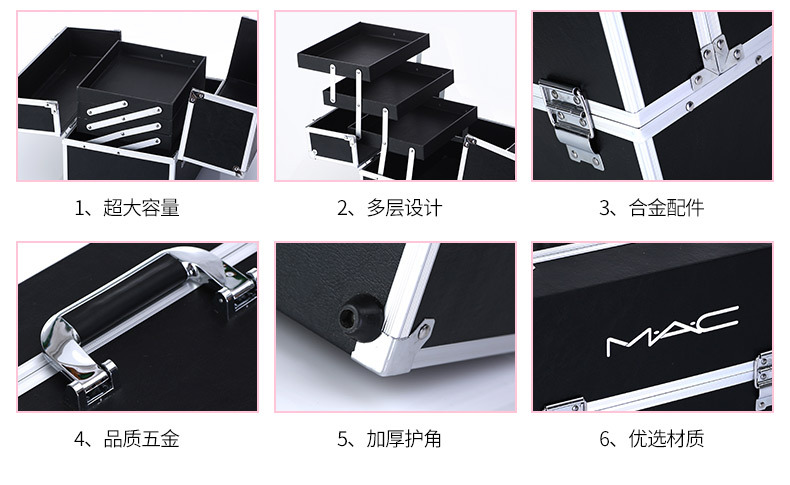 1、超大容量

2、多层设计

3、合金配件

4、品质五金

5、加厚护角

M·A·C

6、优选材质