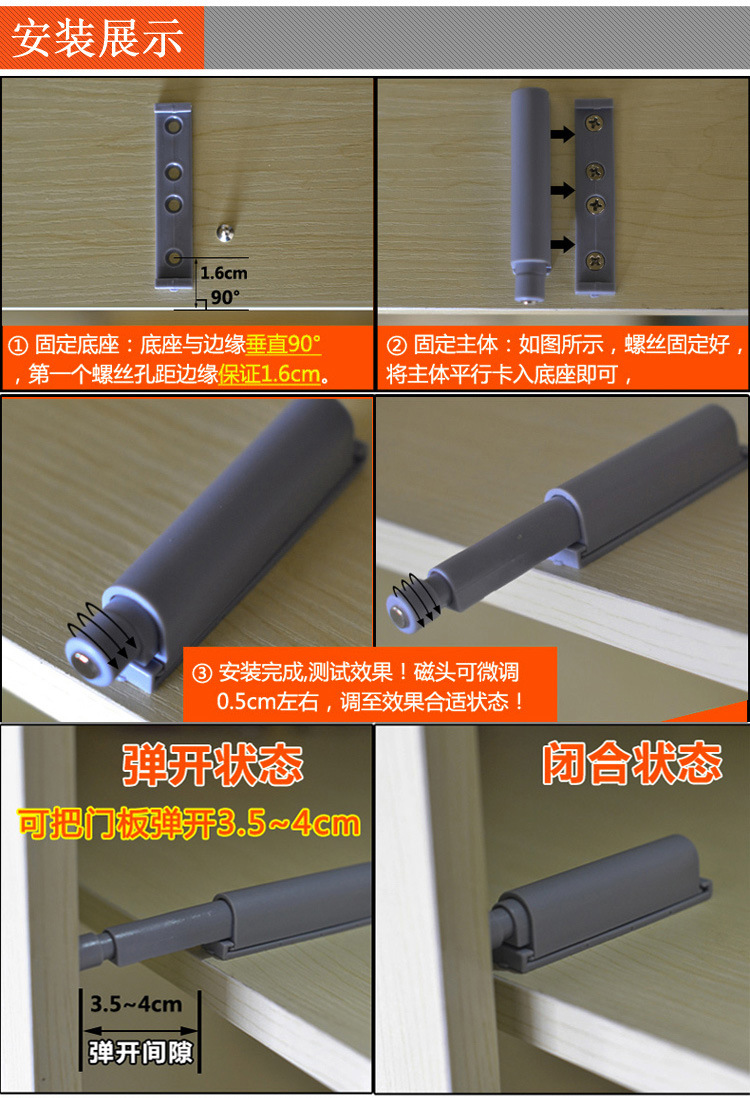 安装展示

1.6cm
90°

① 固定底座：底座与边缘垂直90°，第一个螺丝孔距边缘保证1.6cm。

② 固定主体：如图所示，螺丝固定好，将主体平行卡入底座即可，

③ 安装完成,测试效果！磁头可微调0.5cm左右，调至效果合适状态！

弹开状态
可把门板弹开3.5~4cm
3.5~4cm
弹开间隙

闭合状态