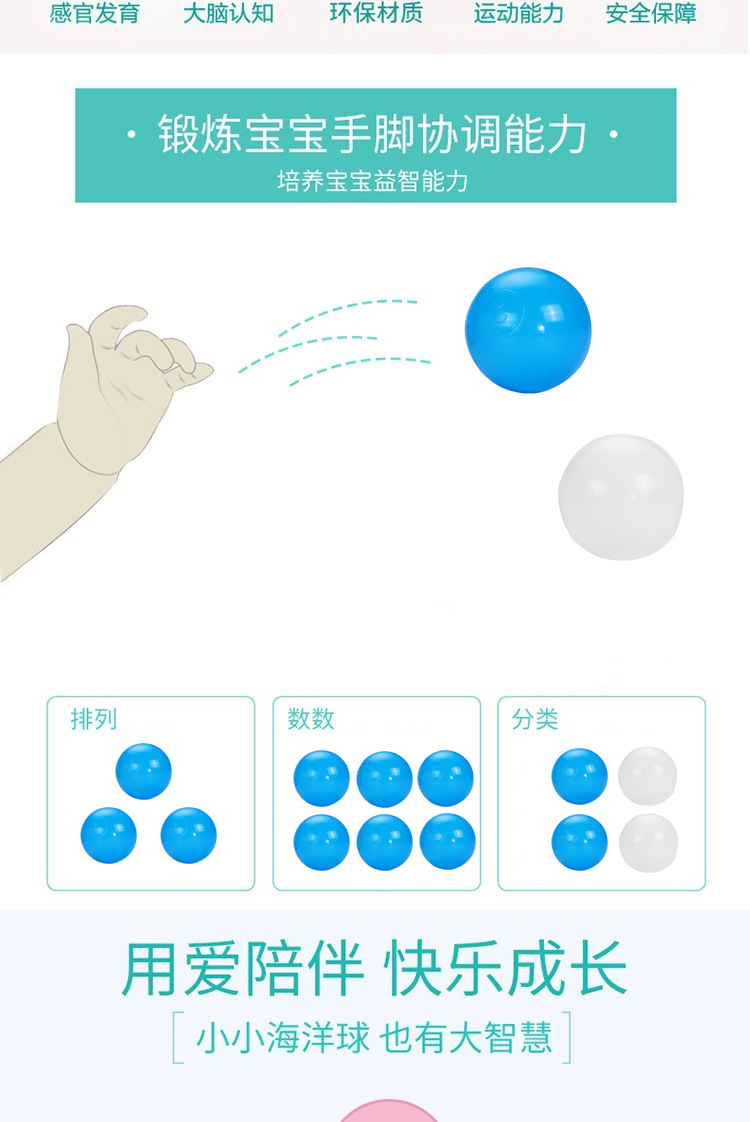 感官发育　大脑认知　环保材质　运动能力　安全保障

· 锻炼宝宝手脚协调能力 ·
培养宝宝益智能力

排列

数数

分类

用爱陪伴 快乐成长
[ 小小海洋球 也有大智慧 ]