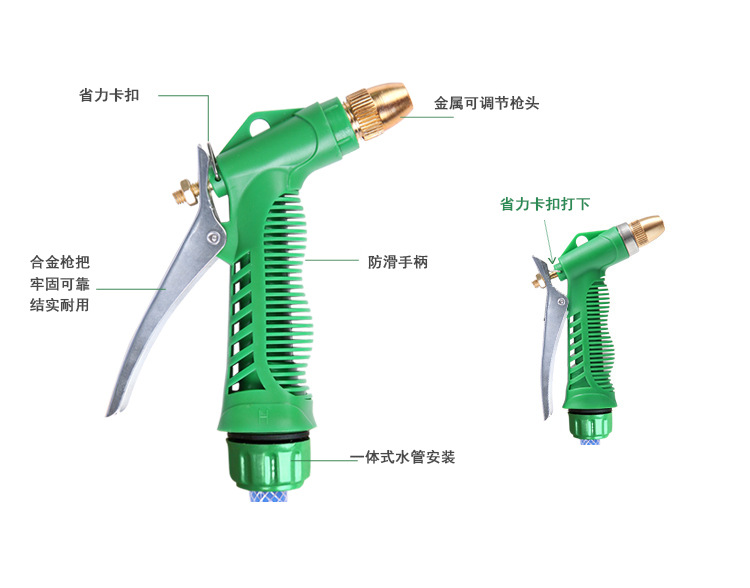 省力卡扣

金属可调节枪头

省力卡扣打下

合金枪把
牢固可靠
结实耐用

防滑手柄

一体式水管安装