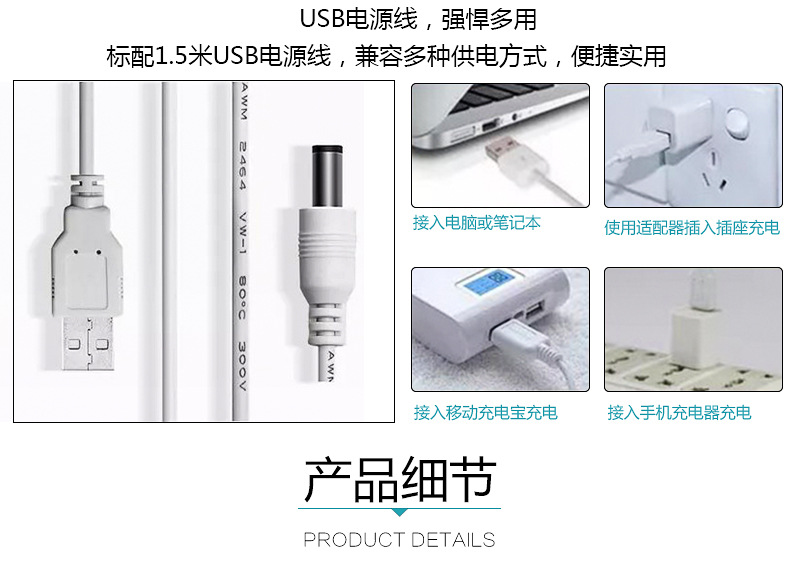 USB电源线，强悍多用

标配1.5米USB电源线，兼容多种供电方式，便捷实用

AWM 2464 VW-1 80°C 300V

AWM

接入电脑或笔记本

使用适配器插入插座充电

接入移动充电宝充电

接入手机充电器充电

产品细节

PRODUCT DETAILS