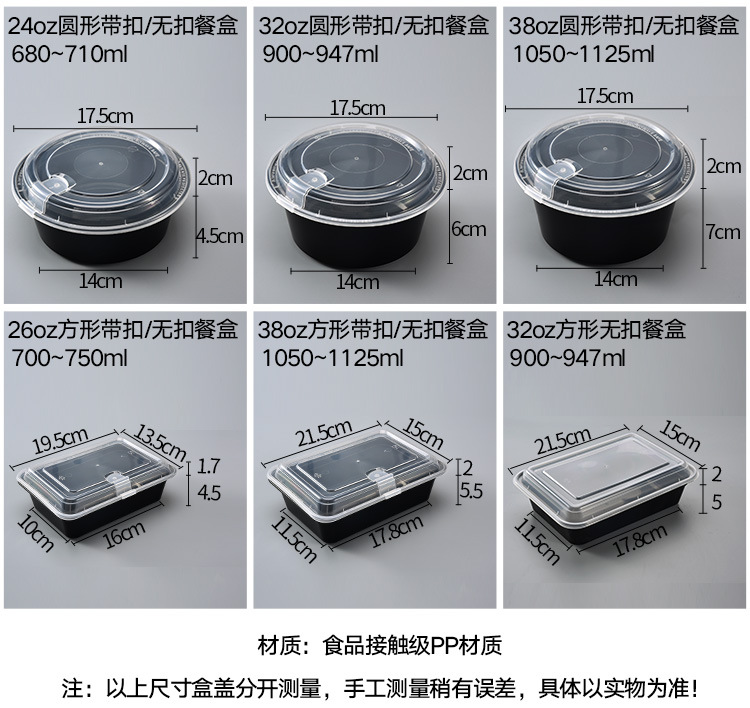 24oz圆形带扣/无扣餐盒
680~710ml

17.5cm
2cm
4.5cm
14cm

32oz圆形带扣/无扣餐盒
900~947ml

17.5cm
2cm
6cm
14cm

38oz圆形带扣/无扣餐盒
1050~1125ml

17.5cm
2cm
7cm
14cm

26oz方形带扣/无扣餐盒
700~750ml

19.5cm
13.5cm
1.7
4.5
10cm
16cm

38oz方形带扣/无扣餐盒
1050~1125ml

21.5cm
15cm
2
5.5
11.5cm
17.8cm

32oz方形无扣餐盒
900~947ml

21.5cm
15cm
2
5
11.5cm
17.8cm

材质：食品接触级PP材质

注：以上尺寸盒盖分开测量，手工测量稍有误差，具体以实物为准！