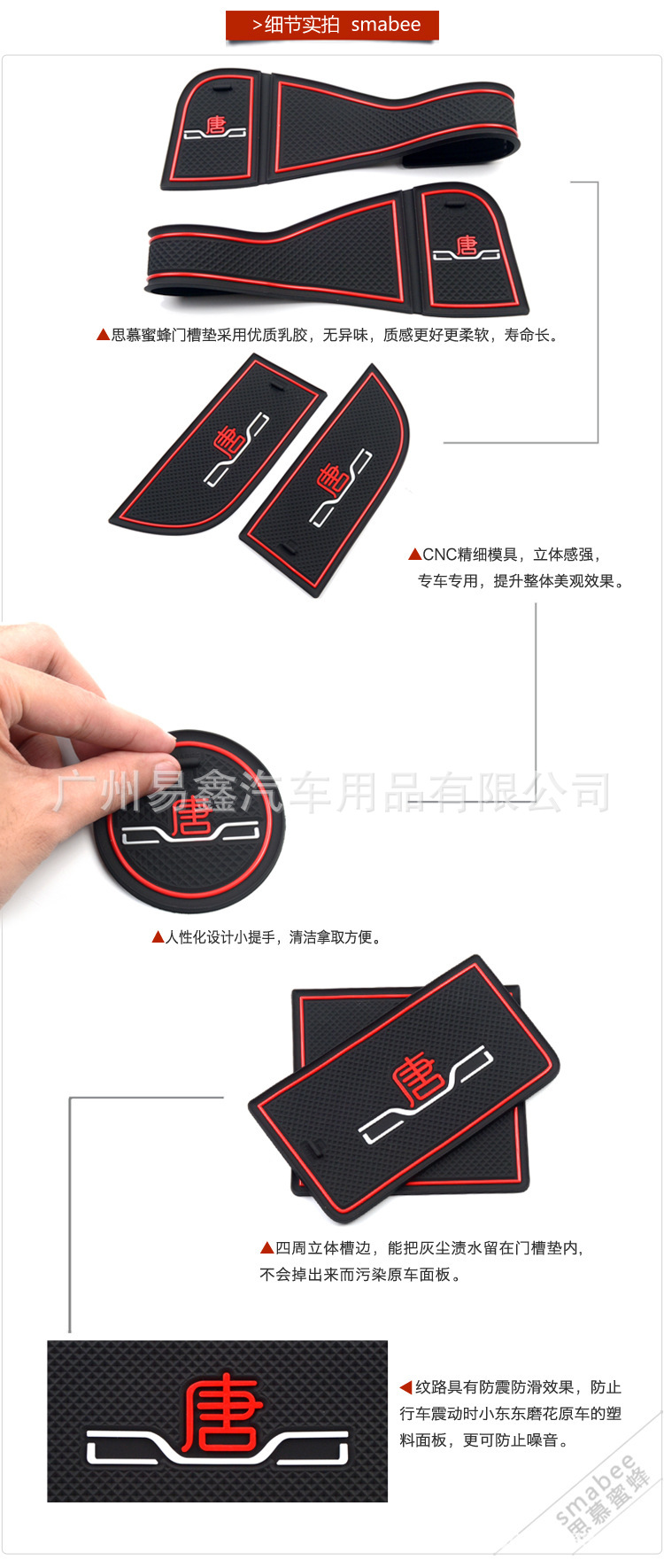 >细节实拍 smabee

唐

唐

▲思慕蜜蜂门槽垫采用优质乳胶，无异味，质感更好更柔软，寿命长。

唐

唐

▲CNC精细模具，立体感强，专车专用，提升整体美观效果。

广州易鑫汽车用品有限公司

唐

▲人性化设计小提手，清洁拿取方便。

唐

▲四周立体槽边，能把灰尘渍水留在门槽垫内，不会掉出来而污染原车面板。

唐

◀纹路具有防震防滑效果，防止行车震动时小东东磨花原车的塑料面板，更可防止噪音。

smabee
思慕蜜蜂