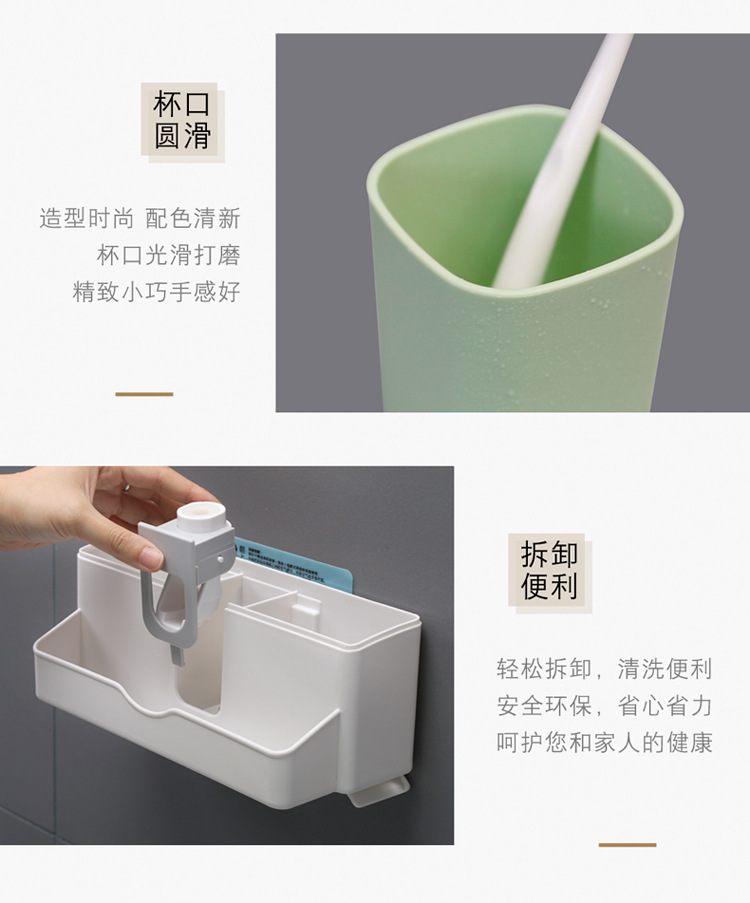 杯口
圆滑

造型时尚 配色清新
杯口光滑打磨
精致小巧手感好

拆卸
便利

轻松拆卸，清洗便利
安全环保，省心省力
呵护您和家人的健康