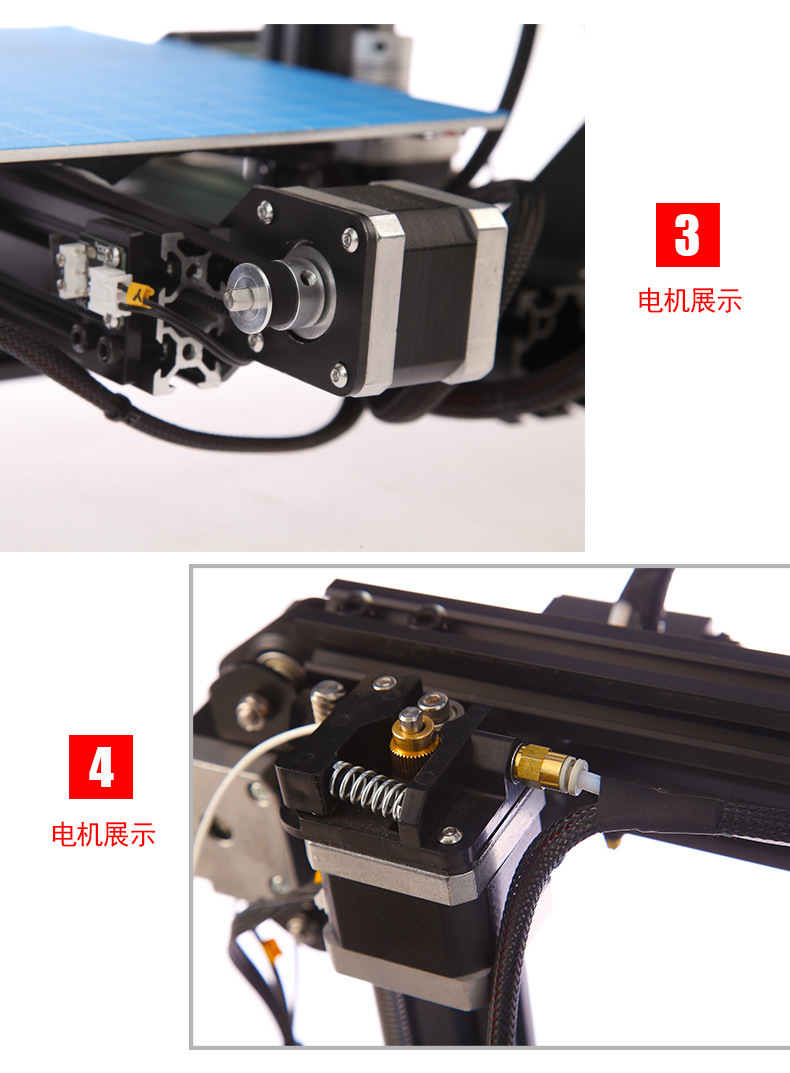 3
电机展示

4
电机展示