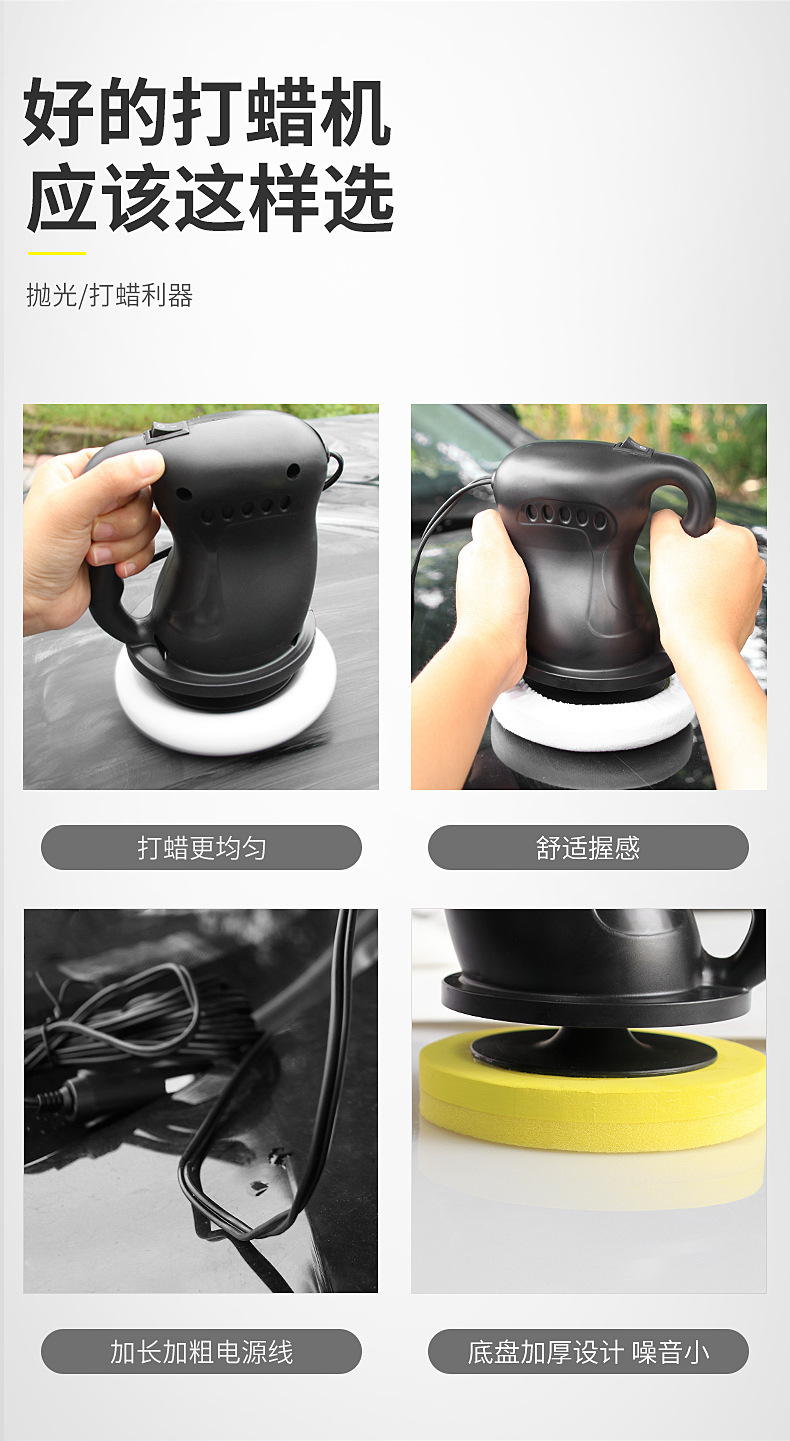 好的打蜡机
应该这样选

抛光/打蜡利器

打蜡更均匀

舒适握感

加长加粗电源线

底盘加厚设计 噪音小