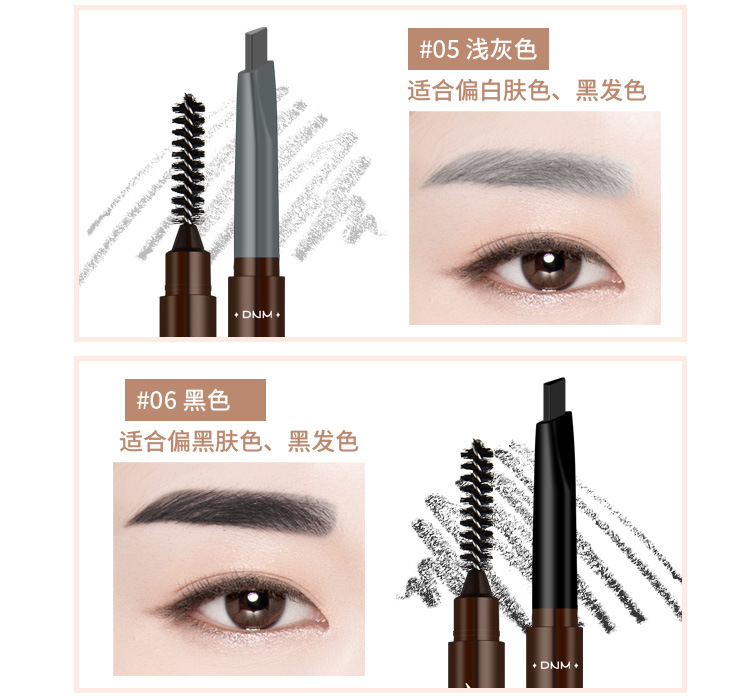 #05 浅灰色
适合偏白肤色、黑发色

DNM

#06 黑色
适合偏黑肤色、黑发色

DNM