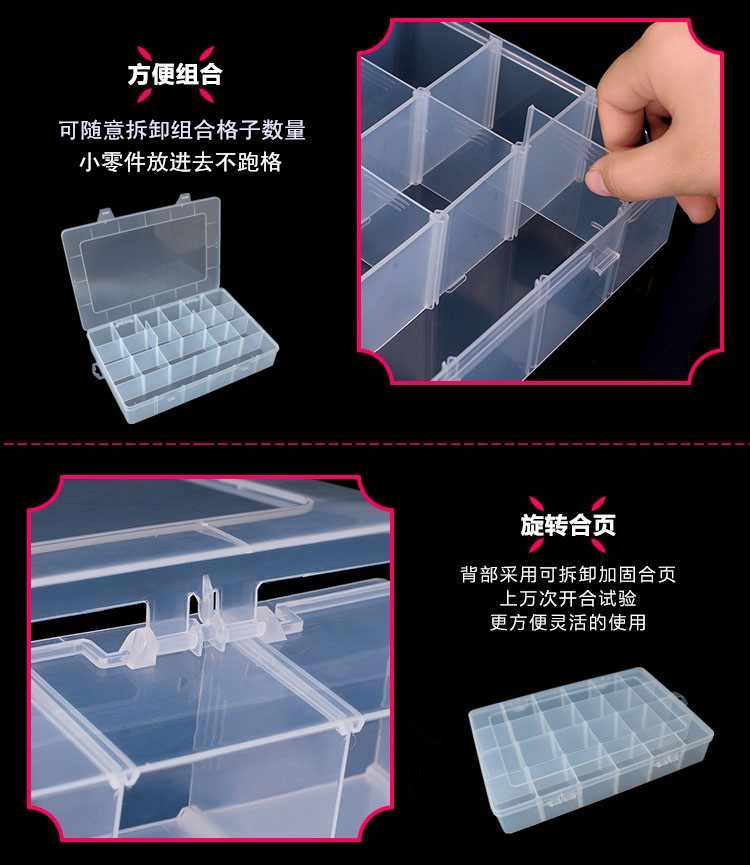 方便组合

可随意拆卸组合格子数量
小零件放进去不跑格

旋转合页

背部采用可拆卸加固合页
上万次开合试验
更方便灵活的使用