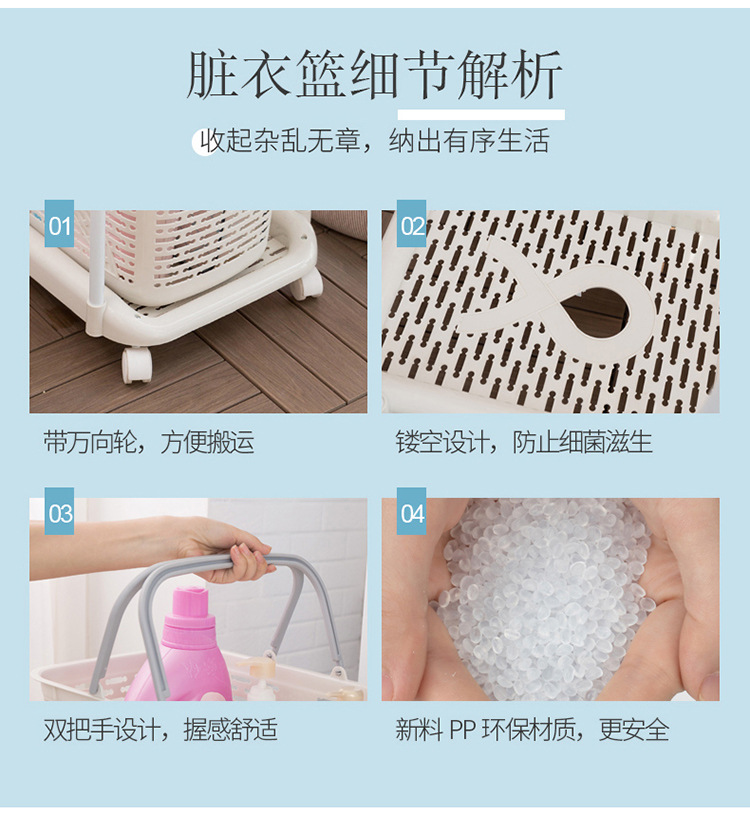 脏衣篮细节解析

收起杂乱无章，纳出有序生活

01

带万向轮，方便搬运

02

镂空设计，防止细菌滋生

03

双把手设计，握感舒适

04

新料 PP 环保材质，更安全