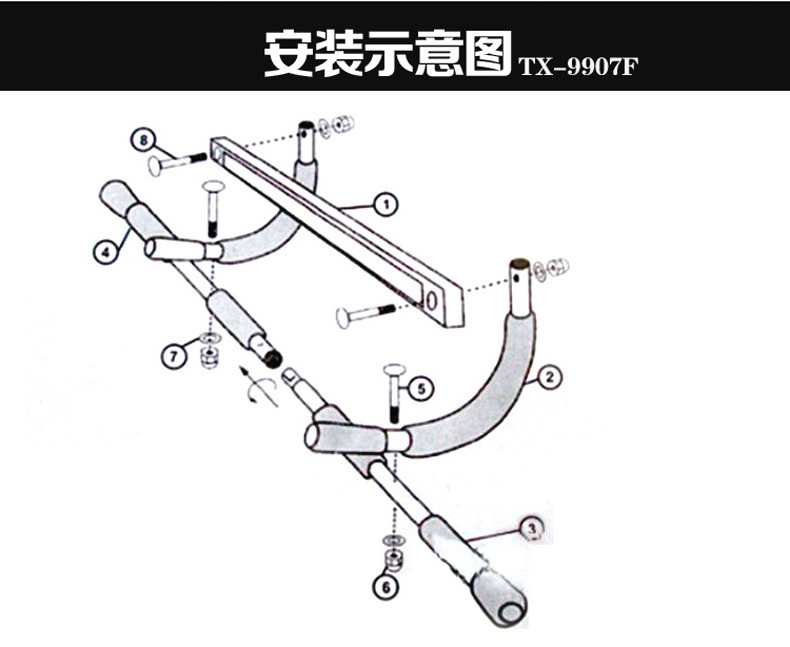 安装示意图 TX-9907F

8
1
4
7
5
2
3
6