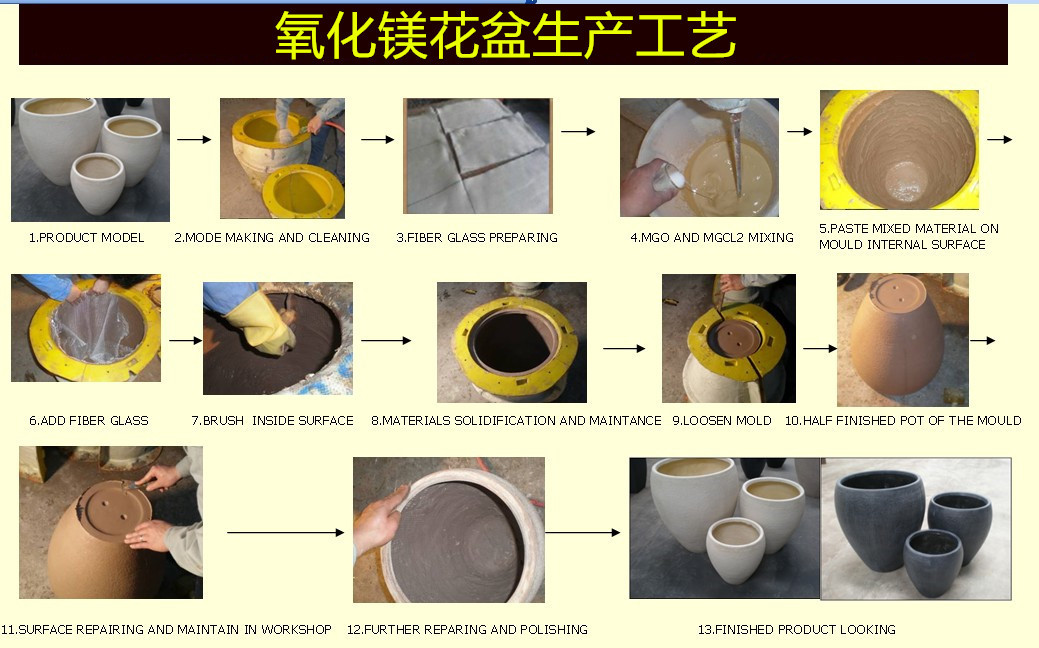 氧化镁花盆生产工艺

1.PRODUCT MODEL

2.MODE MAKING AND CLEANING

3.FIBER GLASS PREPARING

4.MGO AND MGCL2 MIXING

5.PASTE MIXED MATERIAL ON MOULD INTERNAL SURFACE

6.ADD FIBER GLASS

7.BRUSH INSIDE SURFACE

8.MATERIALS SOLIDIFICATION AND MAINTANCE

9.LOOSEN MOLD

10.HALF FINISHED POT OF THE MOULD

11.SURFACE REPAIRING AND MAINTAIN IN WORKSHOP

12.FURTHER REPARING AND POLISHING

13.FINISHED PRODUCT LOOKING