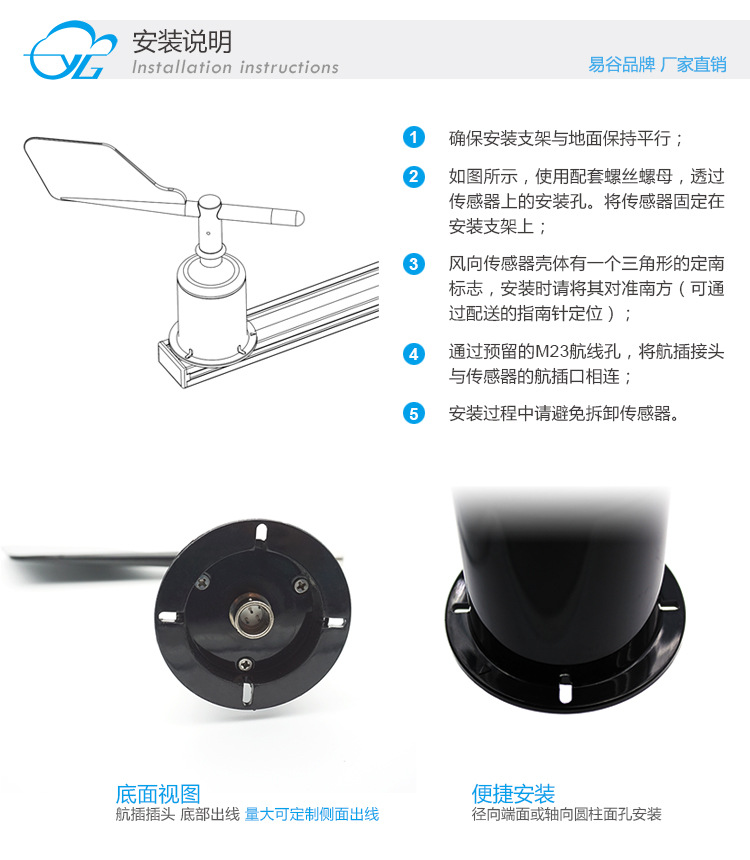 YG

安装说明
Installation instructions

易谷品牌 厂家直销

1 确保安装支架与地面保持平行；

2 如图所示，使用配套螺丝螺母，透过传感器上的安装孔。将传感器固定在安装支架上；

3 风向传感器壳体有一个三角形的定南标志，安装时请将其对准南方（可通过配送的指南针定位）；

4 通过预留的M23航线孔，将航插接头与传感器的航插口相连；

5 安装过程中请避免拆卸传感器。

底面视图
航插插头 底部出线 量大可定制侧面出线

便捷安装
径向端面或轴向圆柱面孔安装