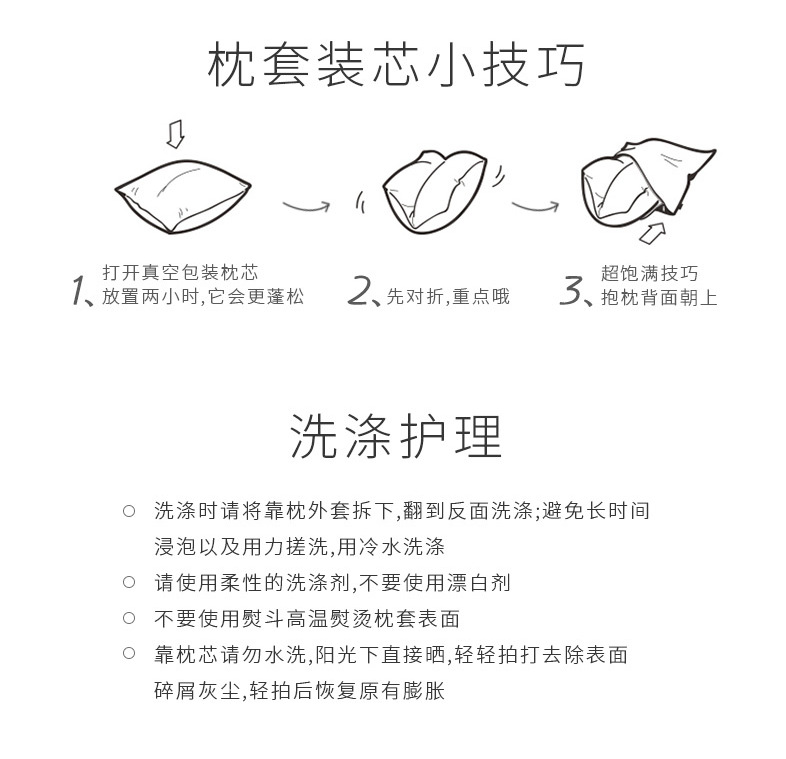 枕套装芯小技巧

1、打开真空包装枕芯 放置两小时,它会更蓬松

2、先对折,重点哦

3、超饱满技巧 抱枕背面朝上

洗涤护理

○ 洗涤时请将靠枕外套拆下,翻到反面洗涤;避免长时间浸泡以及用力搓洗,用冷水洗涤

○ 请使用柔性的洗涤剂,不要使用漂白剂

○ 不要使用熨斗高温熨烫枕套表面

○ 靠枕芯请勿水洗,阳光下直接晒,轻轻拍打去除表面碎屑灰尘,轻拍后恢复原有膨胀