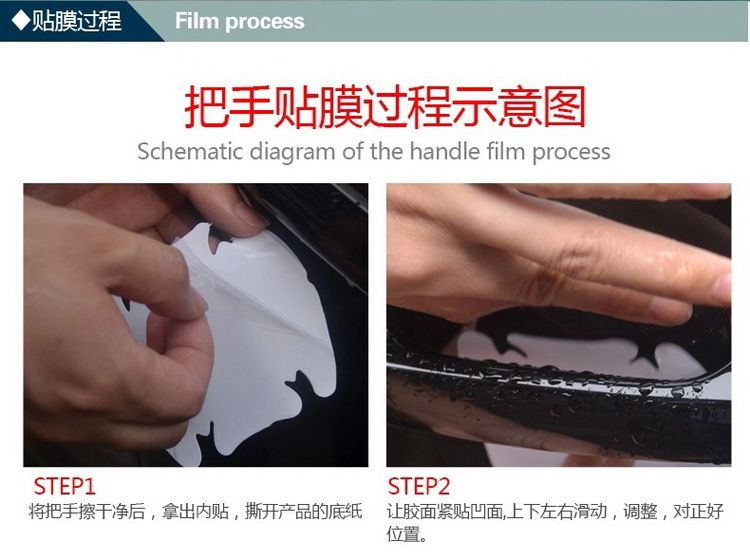 ◆贴膜过程 Film process

把手贴膜过程示意图

Schematic diagram of the handle film process

STEP1
将把手擦干净后，拿出内贴，撕开产品的底纸

STEP2
让胶面紧贴凹面,上下左右滑动，调整，对正好位置。