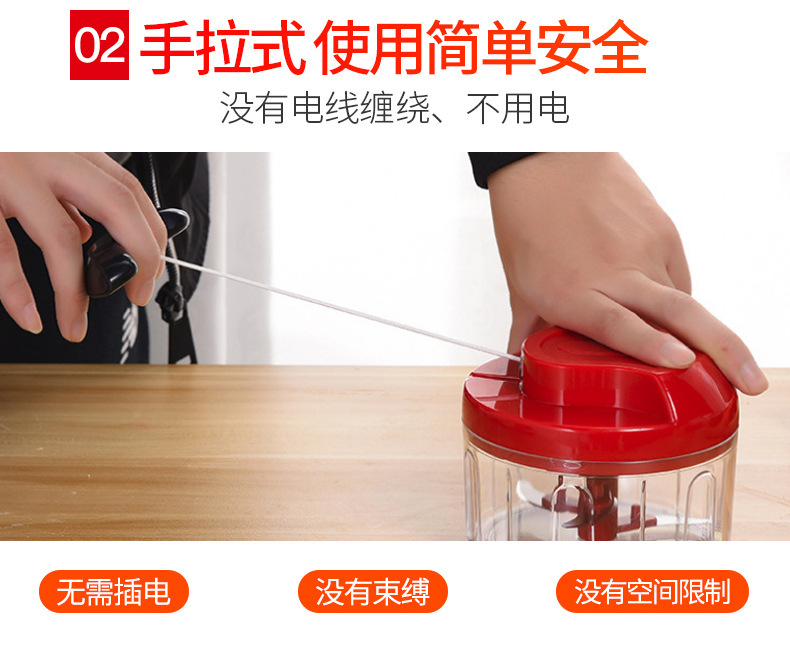 02 手拉式 使用简单安全

没有电线缠绕、不用电

无需插电

没有束缚

没有空间限制