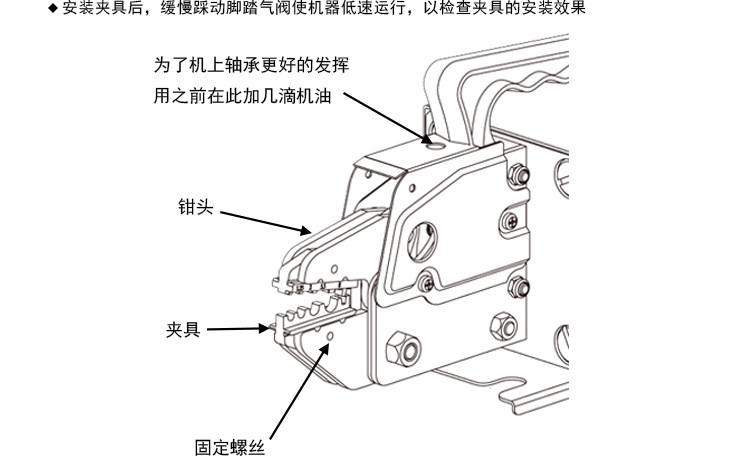 ◆ 安装夹具后，缓慢踩动脚踏气阀使机器低速运行，以检查夹具的安装效果

为了机上轴承更好的发挥
用之前在此加几滴机油

钳头

夹具

固定螺丝