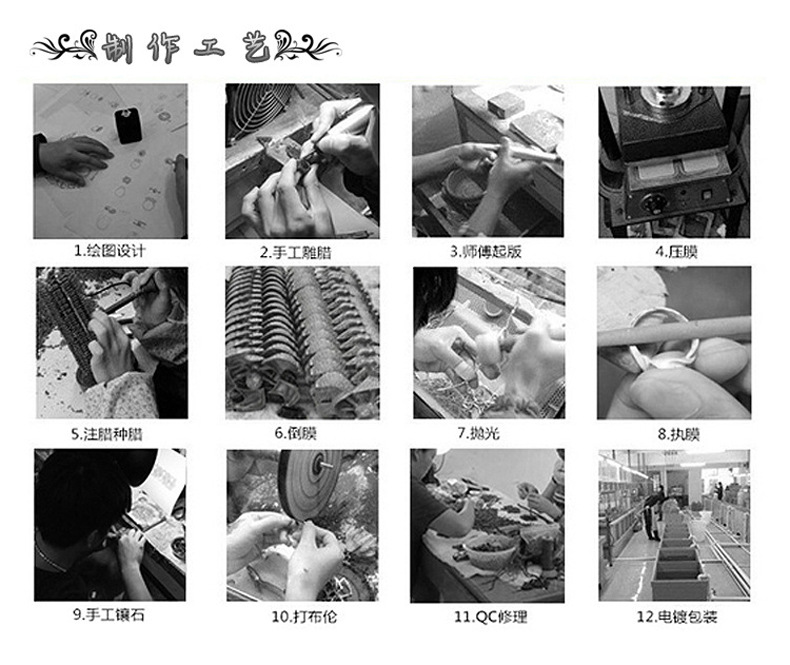 制作工艺

1.绘图设计

2.手工雕腊

3.师傅起版

4.压膜

5.注腊种腊

6.倒膜

7.抛光

8.执膜

9.手工镶石

10.打布伦

11.QC修理

12.电镀包装