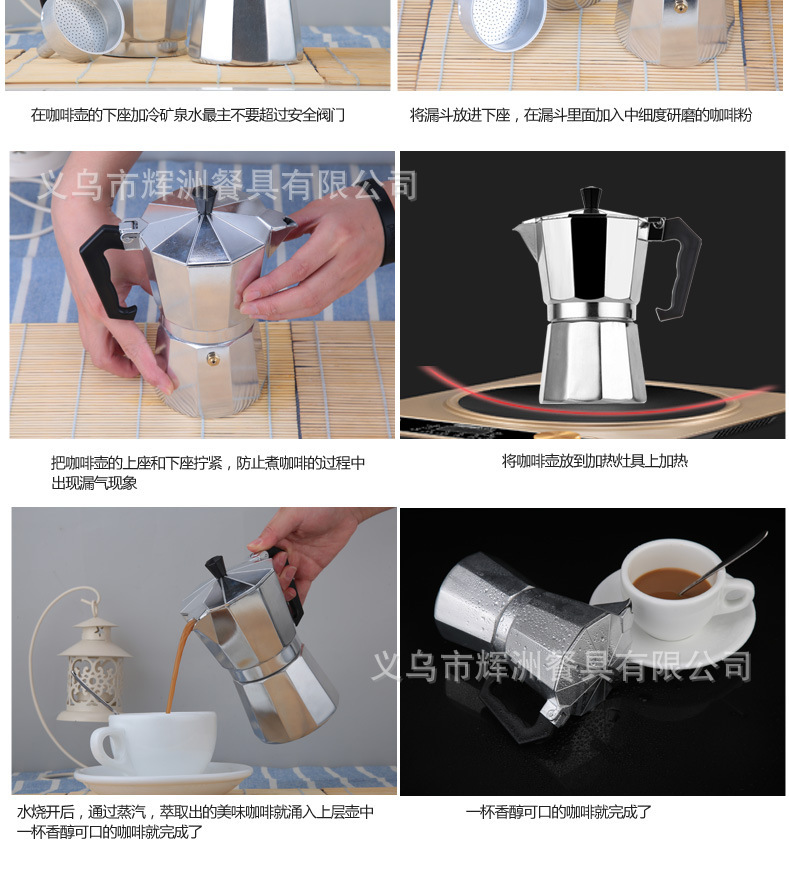 在咖啡壶的下座加冷矿泉水最主不要超过安全阀门

将漏斗放进下座，在漏斗里面加入中细度研磨的咖啡粉

义乌市辉洲餐具有限公司

把咖啡壶的上座和下座拧紧，防止煮咖啡的过程中出现漏气现象

将咖啡壶放到加热灶具上加热

义乌市辉洲餐具有限公司

水烧开后，通过蒸汽，萃取出的美味咖啡就涌入上层壶中一杯香醇可口的咖啡就完成了

一杯香醇可口的咖啡就完成了