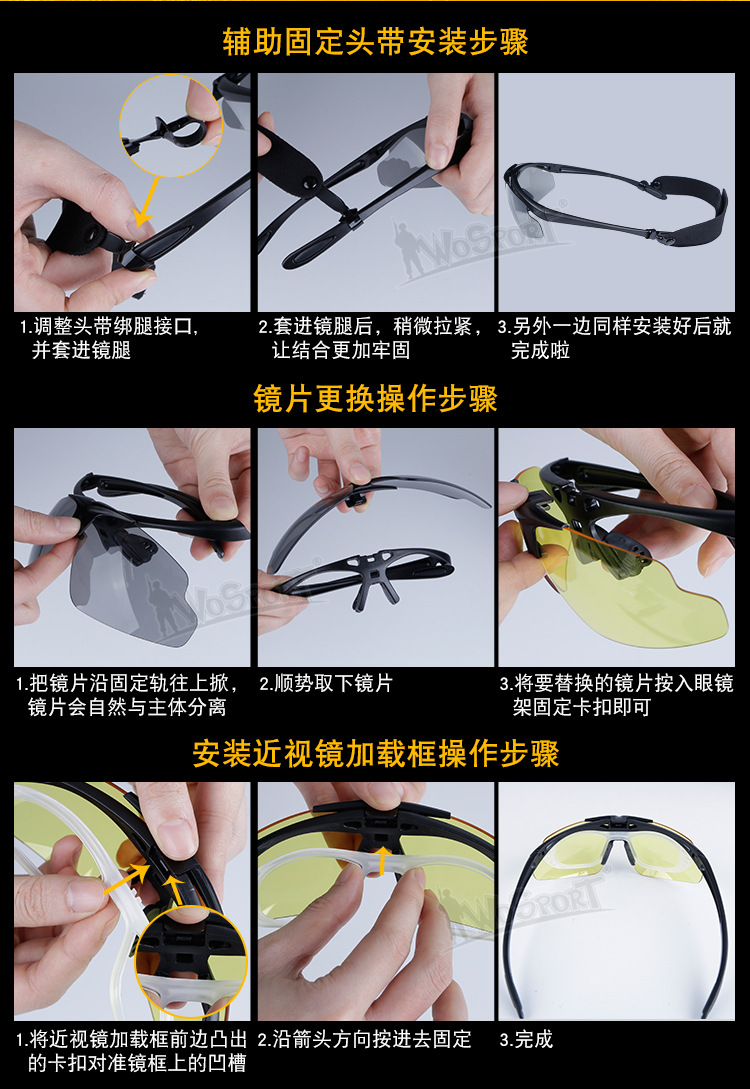 辅助固定头带安装步骤

WoSporT

1.调整头带绑腿接口，并套进镜腿

2.套进镜腿后，稍微拉紧，让结合更加牢固

3.另外一边同样安装好后就完成啦

镜片更换操作步骤

WoSporT

1.把镜片沿固定轨往上掀，镜片会自然与主体分离

2.顺势取下镜片

3.将要替换的镜片按入眼镜架固定卡扣即可

安装近视镜加载框操作步骤

WoSporT

1.将近视镜加载框前边凸出的卡扣对准镜框上的凹槽

2.沿箭头方向按进去固定

3.完成