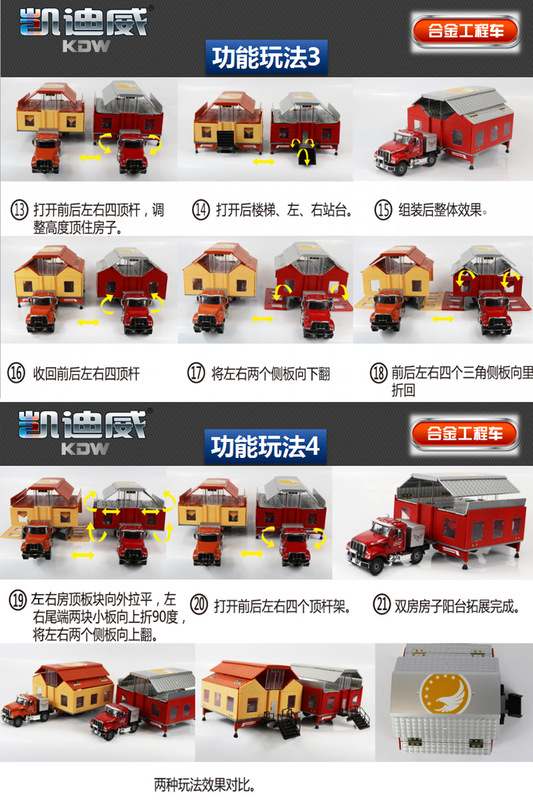 凯迪威
KDW

合金工程车

功能玩法3

⑬ 打开前后左右四顶杆，调整高度顶住房子。

⑭ 打开后楼梯、左、右站台。

⑮ 组装后整体效果。

⑯ 收回前后左右四顶杆

⑰ 将左右两个侧板向下翻

⑱ 前后左右四个三角侧板向里折回

凯迪威
KDW

合金工程车

功能玩法4

⑲ 左右房顶板块向外拉平，左右尾端两块小板向上折90度，将左右两个侧板向上翻。

⑳ 打开前后左右四个顶杆架。

㉑ 双房房子阳台拓展完成。

两种玩法效果对比。