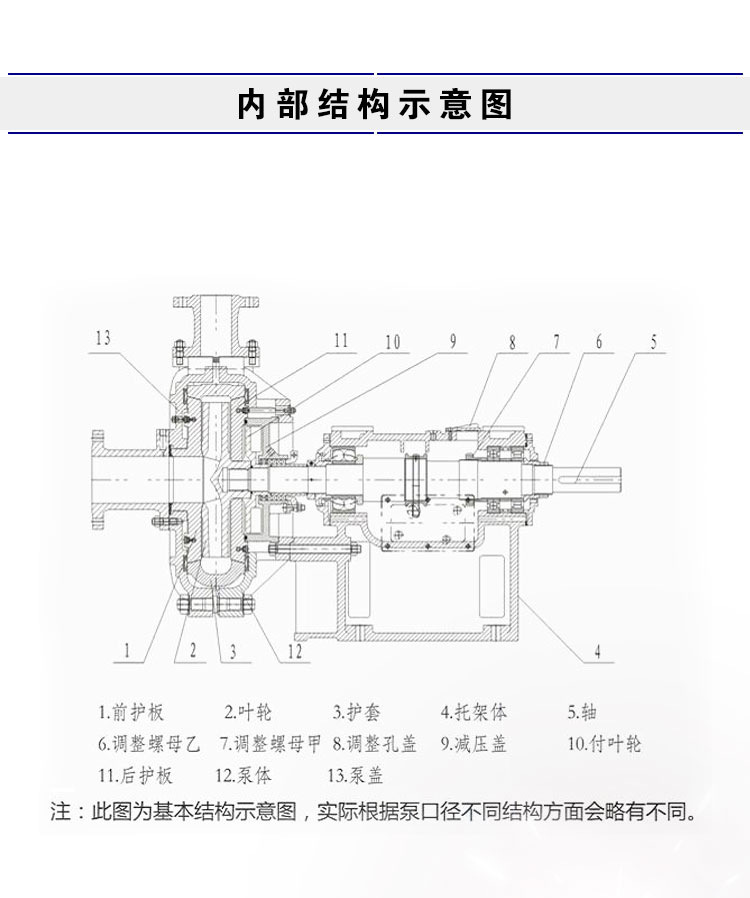 内部结构示意图

13
11
10
9
8
7
6
5
1
2
3
12
4

1.前护板 2.叶轮 3.护套 4.托架体 5.轴
6.调整螺母乙 7.调整螺母甲 8.调整孔盖 9.减压盖 10.付叶轮
11.后护板 12.泵体 13.泵盖

注：此图为基本结构示意图，实际根据泵口径不同结构方面会略有不同。