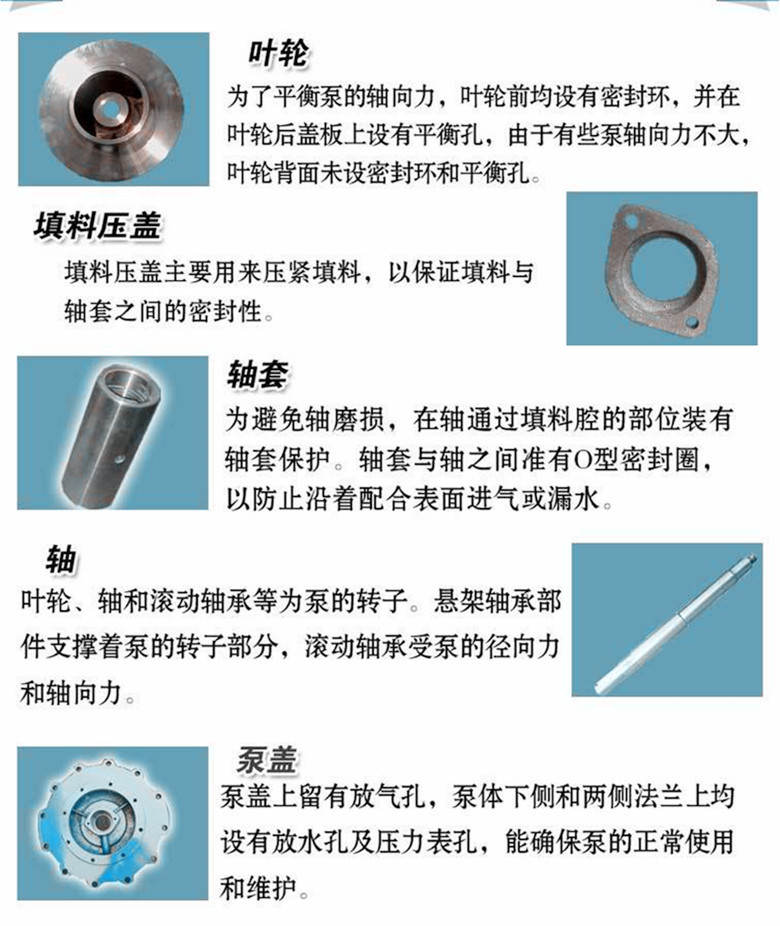 叶轮

为了平衡泵的轴向力，叶轮前均设有密封环，并在叶轮后盖板上设有平衡孔，由于有些泵轴向力不大，叶轮背面未设密封环和平衡孔。

填料压盖

填料压盖主要用来压紧填料，以保证填料与轴套之间的密封性。

轴套

为避免轴磨损，在轴通过填料腔的部位装有轴套保护。轴套与轴之间准有O型密封圈，以防止沿着配合表面进气或漏水。

轴

叶轮、轴和滚动轴承等为泵的转子。悬架轴承部件支撑着泵的转子部分，滚动轴承受泵的径向力和轴向力。

泵盖

泵盖上留有放气孔，泵体下侧和两侧法兰上均设有放水孔及压力表孔，能确保泵的正常使用和维护。