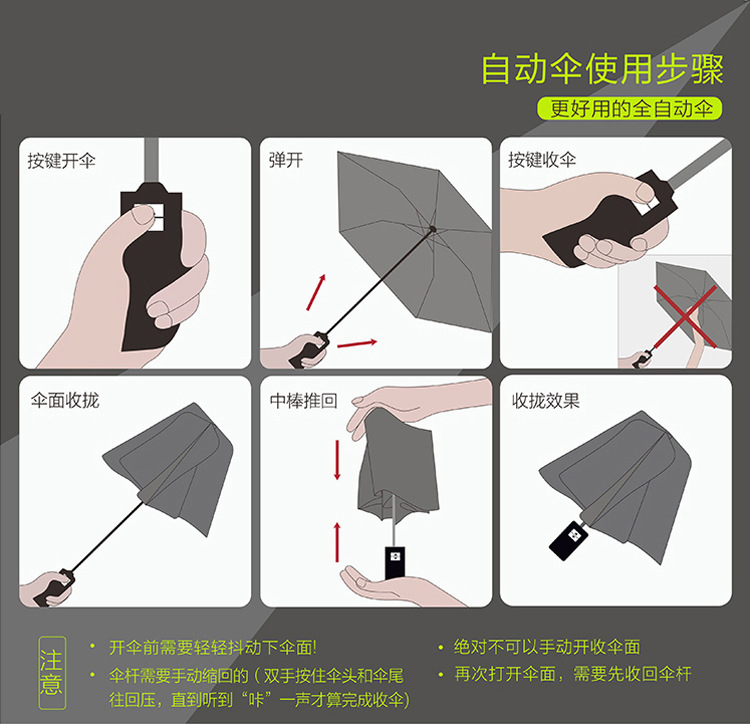 自动伞使用步骤

更好用的全自动伞

按键开伞

弹开

按键收伞

伞面收拢

中棒推回

收拢效果

注意

• 开伞前需要轻轻抖动下伞面!

• 伞杆需要手动缩回的（双手按住伞头和伞尾往回压，直到听到“咔”一声才算完成收伞)

• 绝对不可以手动开收伞面

• 再次打开伞面，需要先收回伞杆