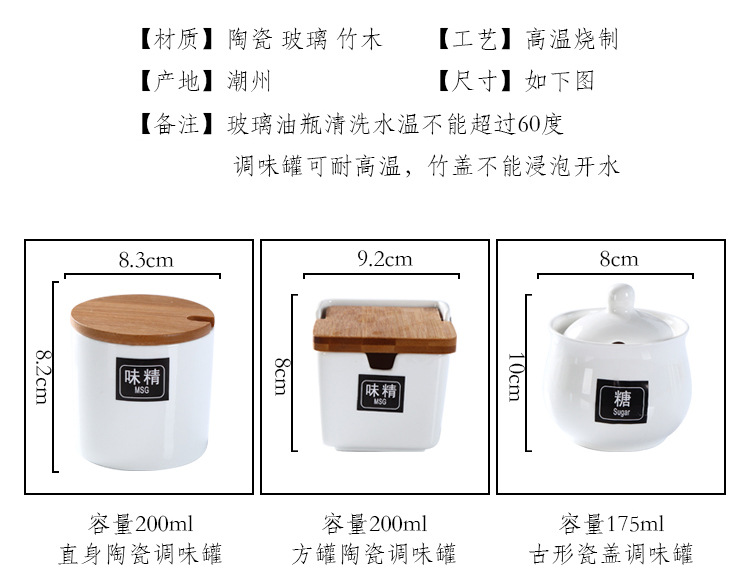 【材质】陶瓷 玻璃 竹木　【工艺】高温烧制
【产地】潮州　【尺寸】如下图
【备注】玻璃油瓶清洗水温不能超过60度
调味罐可耐高温，竹盖不能浸泡开水

8.3cm
8.2cm
味精
MSG
容量200ml
直身陶瓷调味罐

9.2cm
8cm
味精
MSG
容量200ml
方罐陶瓷调味罐

8cm
10cm
糖
Sugar
容量175ml
古形瓷盖调味罐