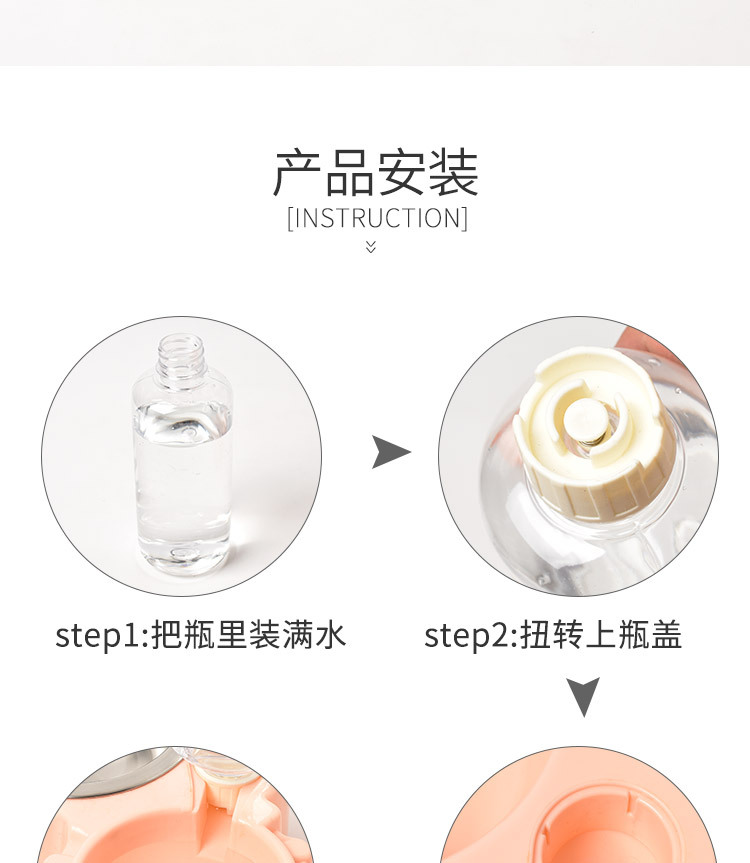 产品安装
[INSTRUCTION]

step1:把瓶里装满水

step2:扭转上瓶盖