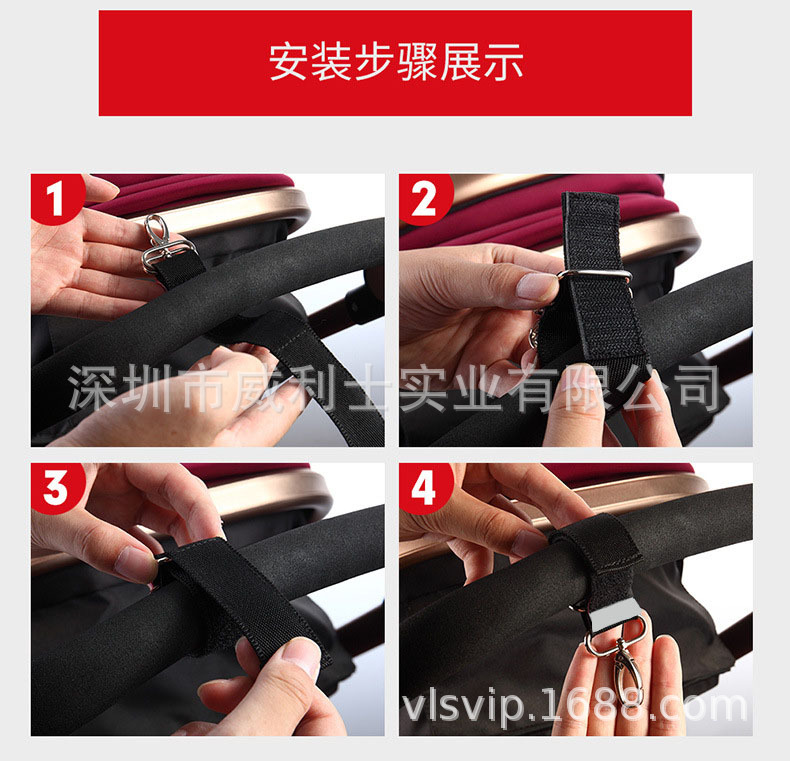 安装步骤展示

1

2

深圳市威利士实业有限公司

3

4

vlsvip.1688.com