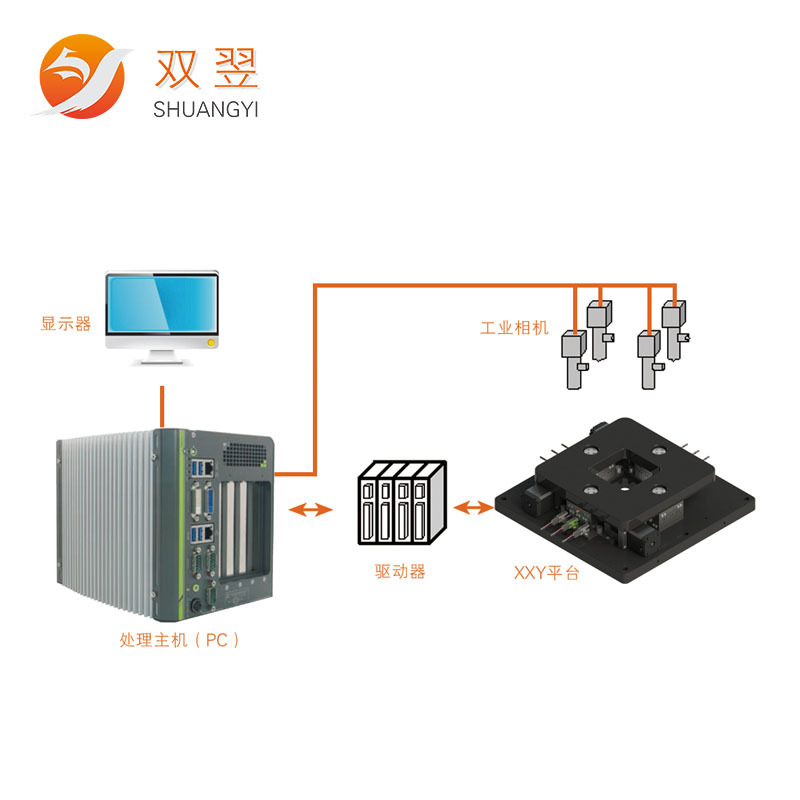 双翌
SHUANGYI

显示器

工业相机

驱动器

XXY平台

处理主机（PC）