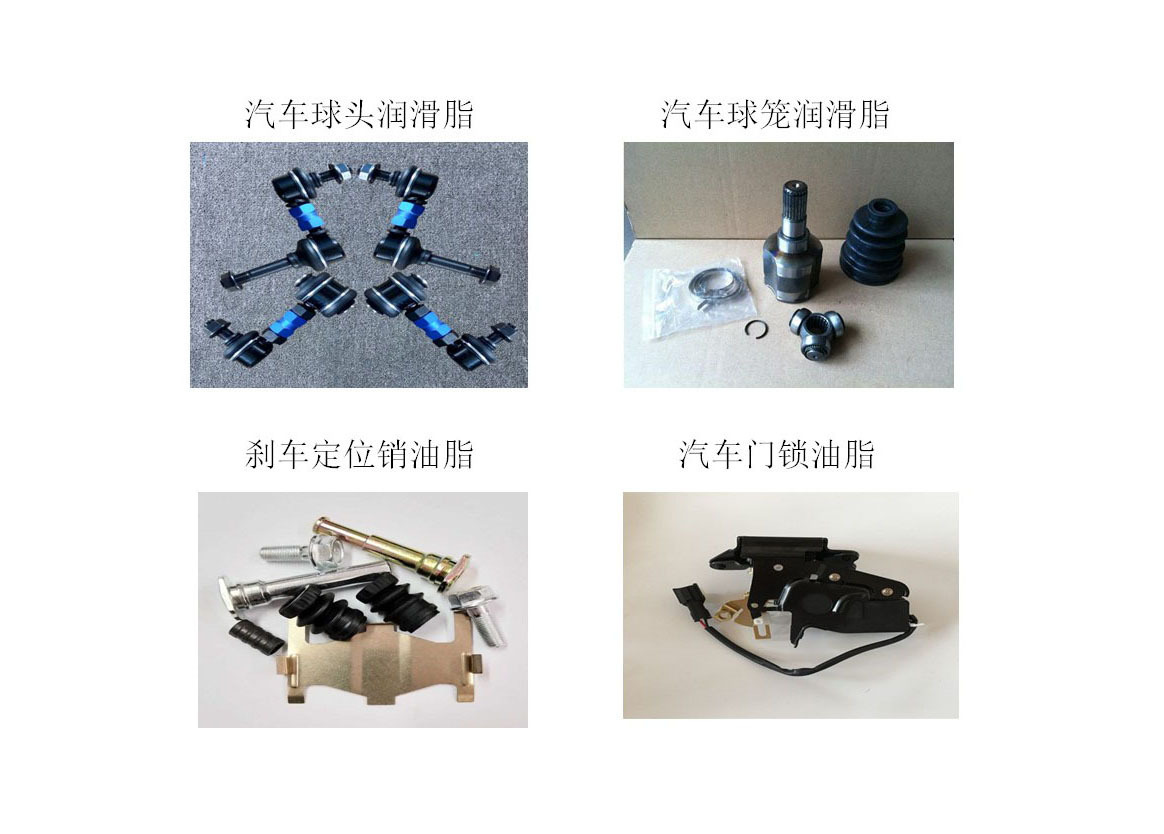 汽车球头润滑脂

汽车球笼润滑脂

刹车定位销油脂

汽车门锁油脂