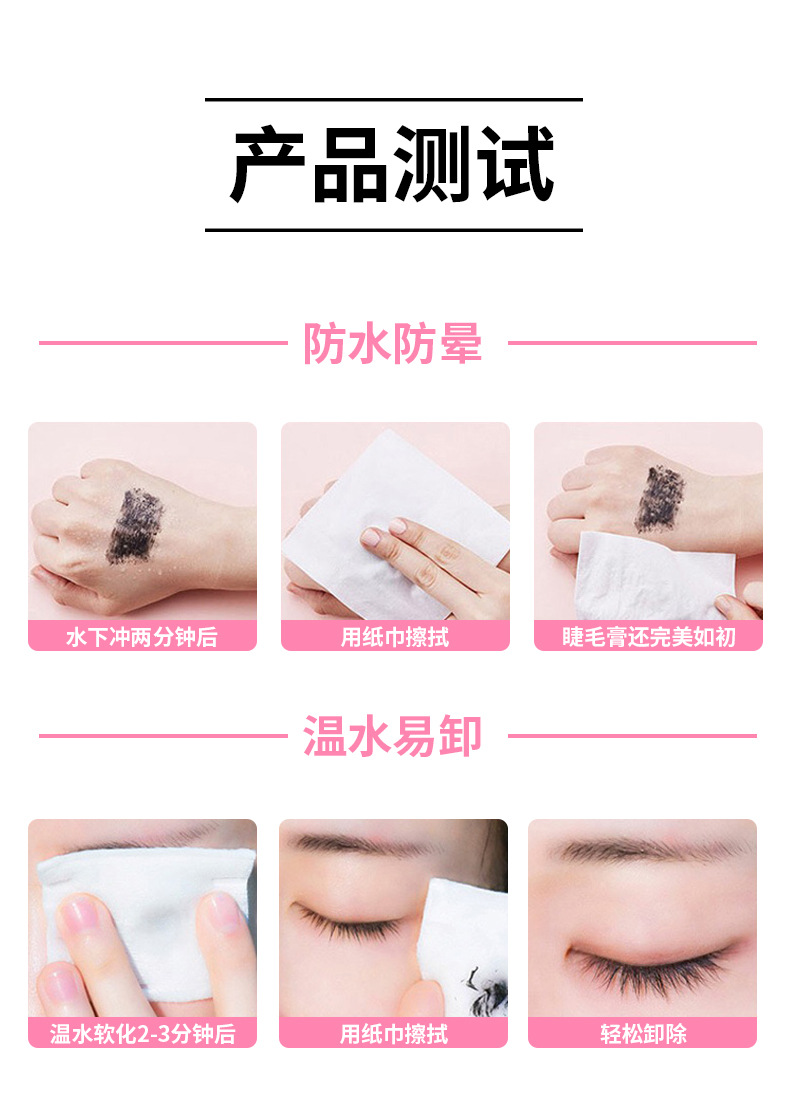 产品测试

防水防晕

水下冲两分钟后

用纸巾擦拭

睫毛膏还完美如初

温水易卸

温水软化2-3分钟后

用纸巾擦拭

轻松卸除