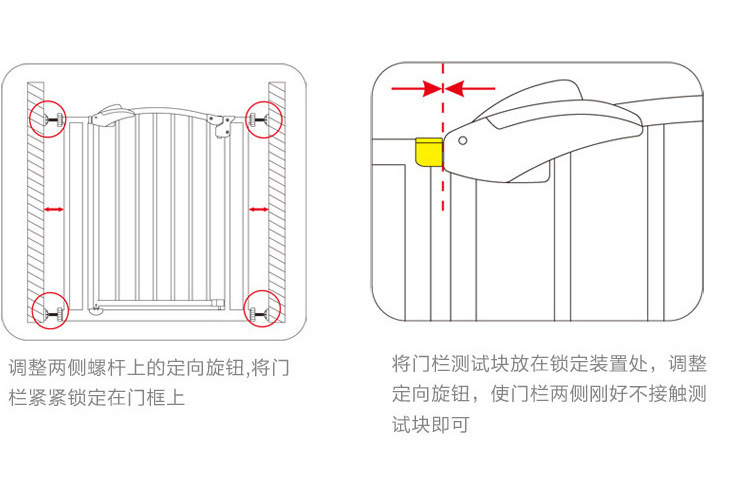 调整两侧螺杆上的定向旋钮,将门栏紧紧锁定在门框上

将门栏测试块放在锁定装置处，调整定向旋钮，使门栏两侧刚好不接触测试块即可