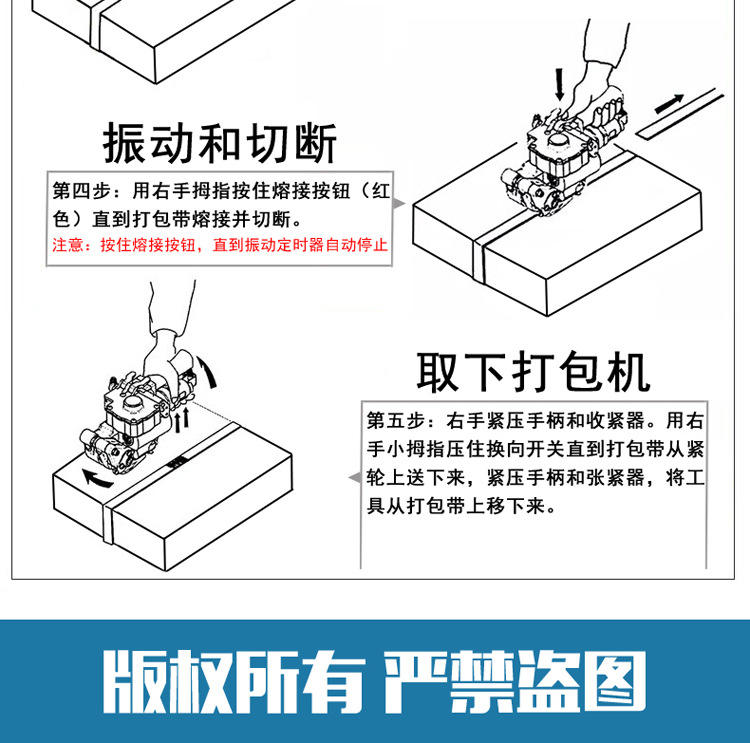 振动和切断

第四步：用右手拇指按住熔接按钮（红色）直到打包带熔接并切断。
注意：按住熔接按钮，直到振动定时器自动停止

取下打包机

第五步：右手紧压手柄和收紧器。用右手小拇指压住换向开关直到打包带从紧轮上送下来，紧压手柄和张紧器，将工具从打包带上移下来。

版权所有 严禁盗图