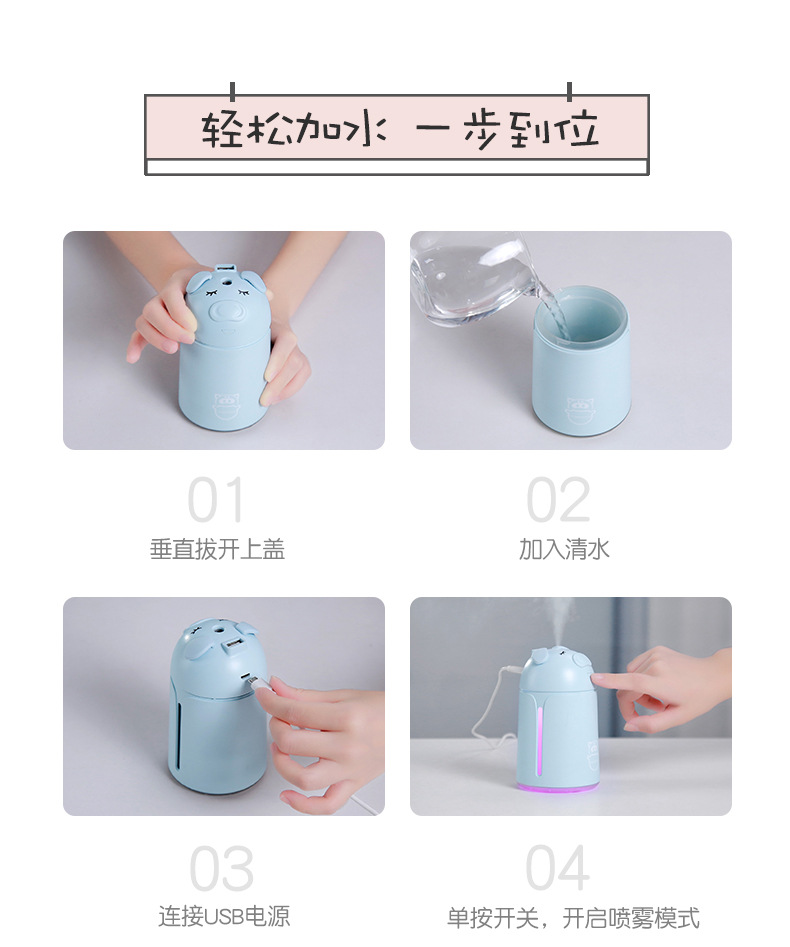 轻松加水 一步到位

01
垂直拔开上盖

02
加入清水

03
连接USB电源

04
单按开关，开启喷雾模式