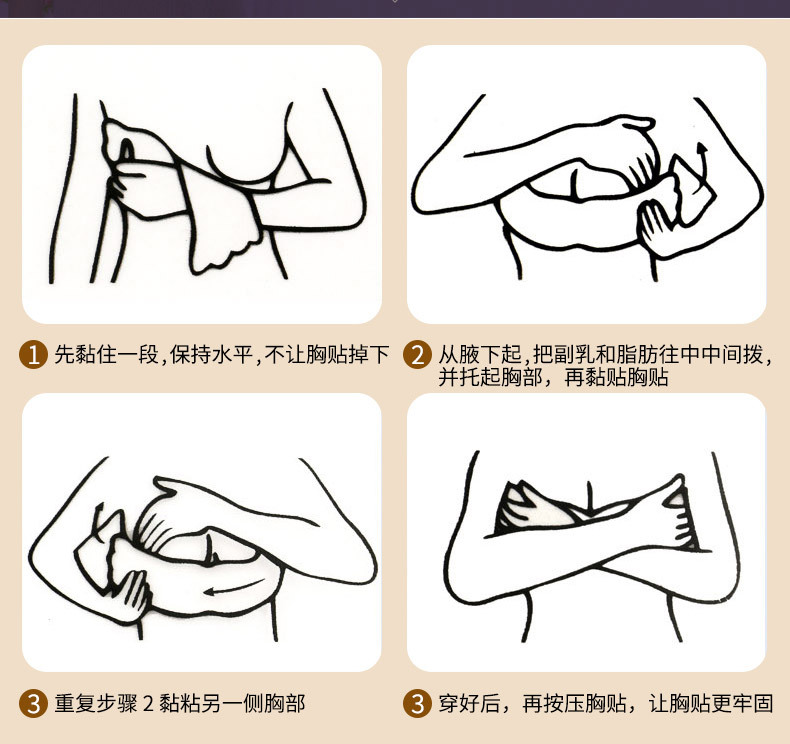 1 先黏住一段，保持水平，不让胸贴掉下

2 从腋下起，把副乳和脂肪往中中间拨，并托起胸部，再黏贴胸贴

3 重复步骤 2 黏粘另一侧胸部

3 穿好后，再按压胸贴，让胸贴更牢固